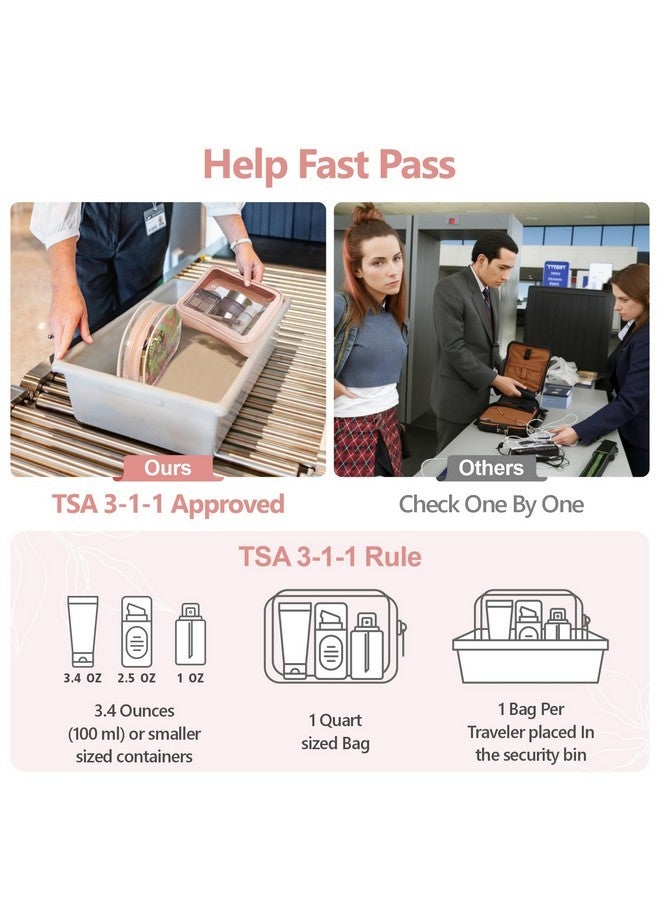 Help Fast Pass

Ours

TSA 3-1-1 Approved

Others

Check One By One

TSA 3-1-1 Rule

3.4 OZ 2.5 OZ 1 OZ

3.4 Ounces (100 ml) or smaller sized containers

1 Quart sized Bag

1 Bag Per Traveler placed In the security bin