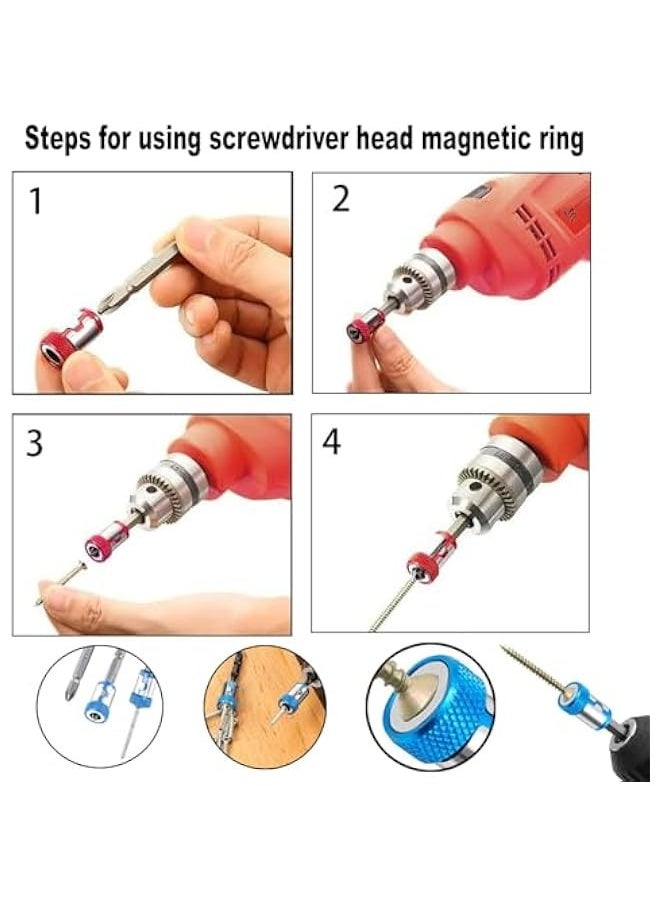 Steps for using screwdriver head magnetic ring

1

2

3

4