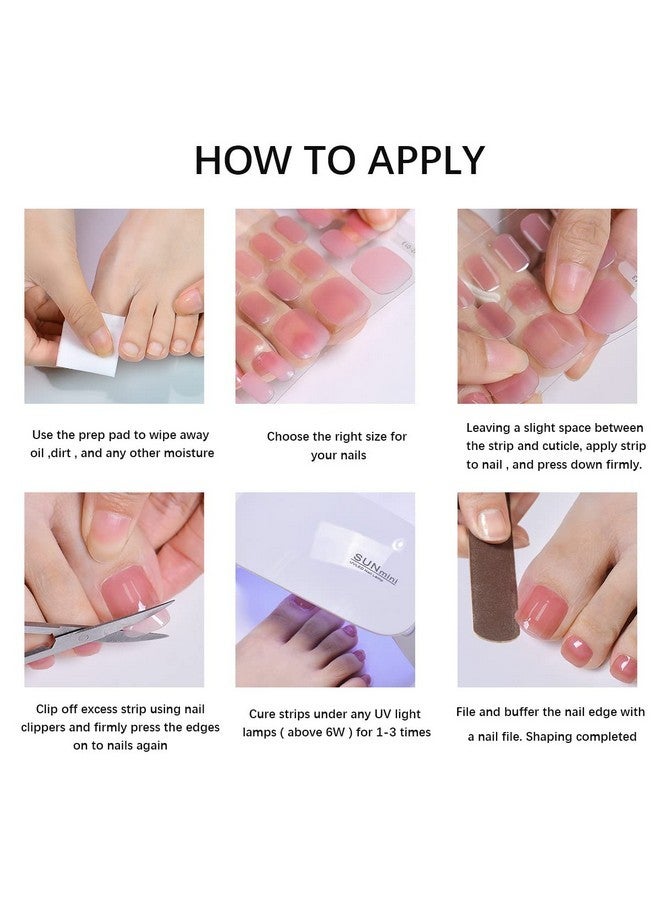 HOW TO APPLY

Use the prep pad to wipe away oil ,dirt , and any other moisture

Choose the right size for your nails

Leaving a slight space between the strip and cuticle, apply strip to nail , and press down firmly.

SUNmini

Clip off excess strip using nail clippers and firmly press the edges on to nails again

Cure strips under any UV light lamps ( above 6W ) for 1-3 times

File and buffer the nail edge with a nail file. Shaping completed