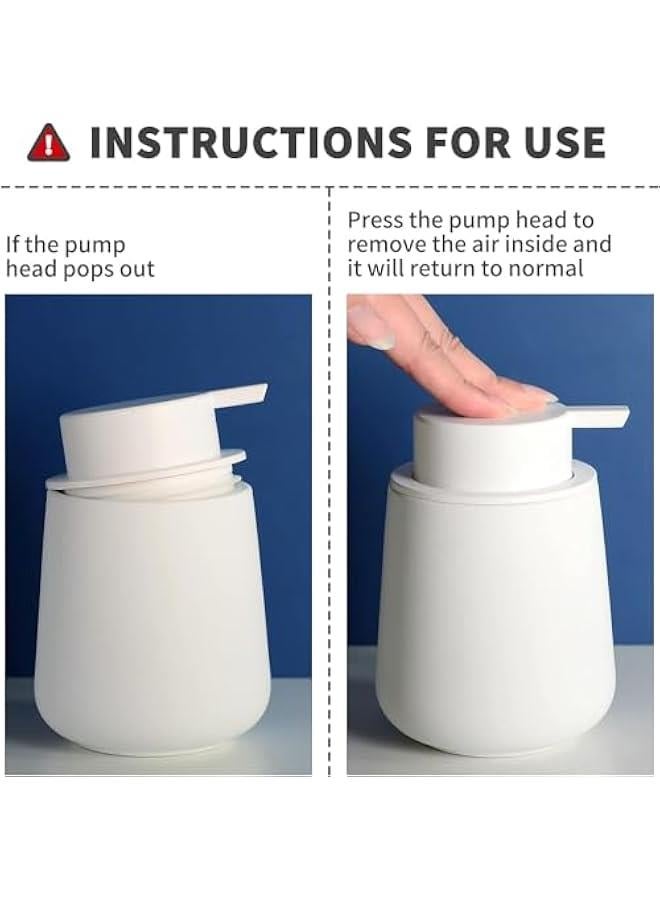 INSTRUCTIONS FOR USE

If the pump head pops out

Press the pump head to remove the air inside and it will return to normal