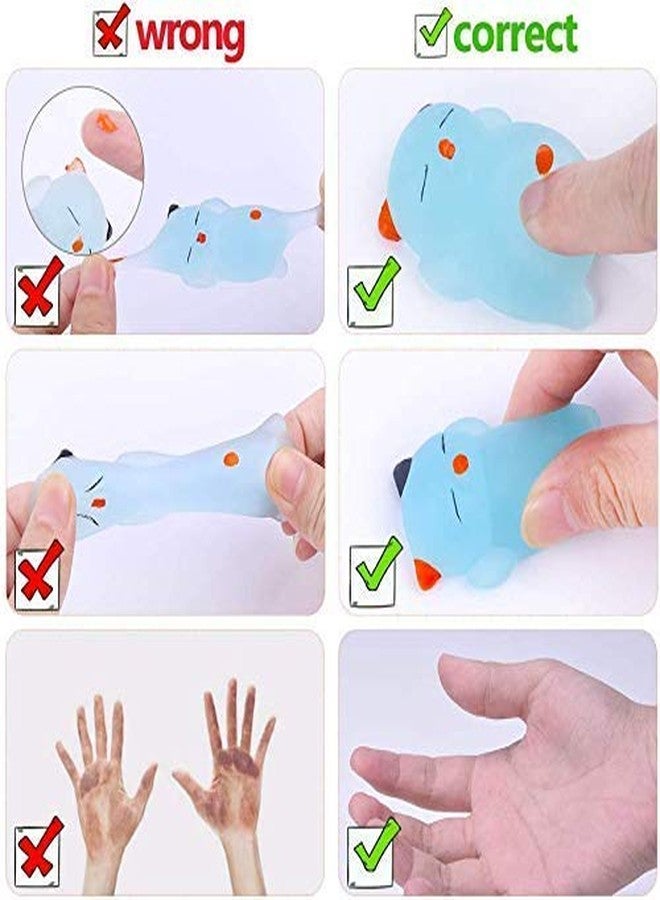 wrong

correct