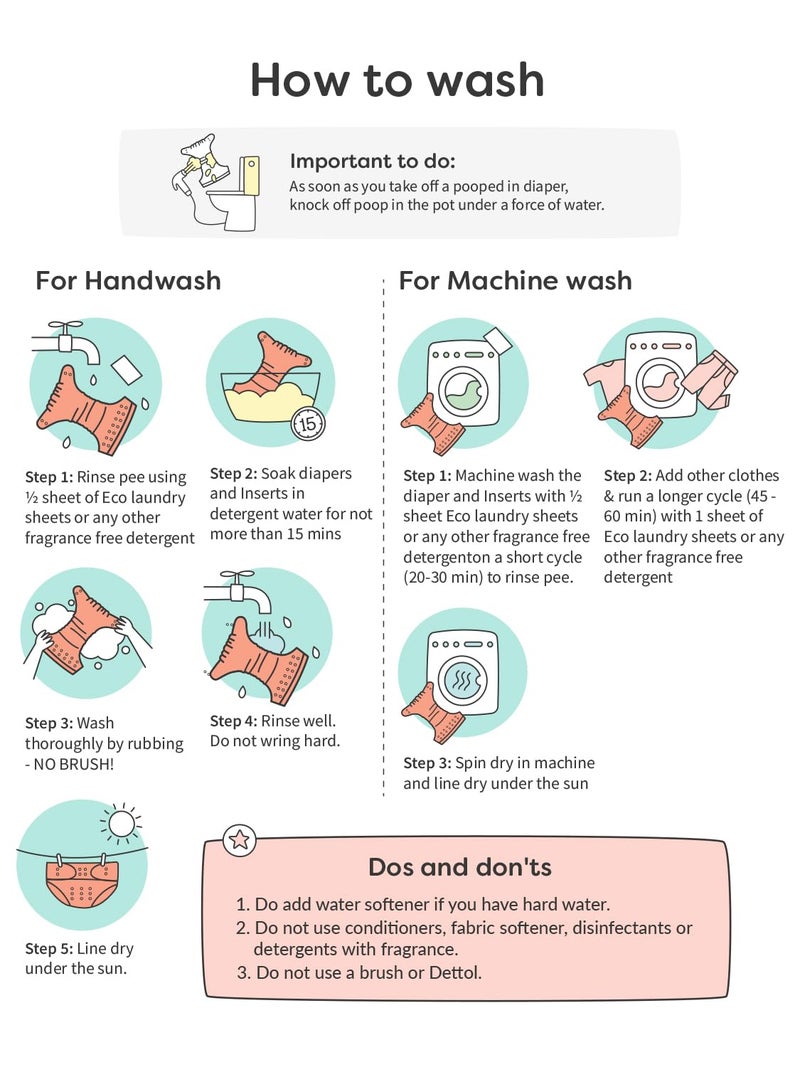 How to wash

Important to do:
As soon as you take off a pooped in diaper, knock off poop in the pot under a force of water.

For Handwash

15

Step 1: Rinse pee using ½ sheet of Eco laundry sheets or any other fragrance free detergent

Step 2: Soak diapers and Inserts in detergent water for not more than 15 mins

Step 3: Wash thoroughly by rubbing - NO BRUSH!

Step 4: Rinse well. Do not wring hard.

Step 5: Line dry under the sun.

For Machine wash

Step 1: Machine wash the diaper and Inserts with ½ sheet Eco laundry sheets or any other fragrance free detergenton a short cycle (20-30 min) to rinse pee.

Step 2: Add other clothes & run a longer cycle (45 - 60 min) with 1 sheet of Eco laundry sheets or any other fragrance free detergent

Step 3: Spin dry in machine and line dry under the sun

Dos and don'ts
1. Do add water softener if you have hard water.
2. Do not use conditioners, fabric softener, disinfectants or detergents with fragrance.
3. Do not use a brush or Dettol.