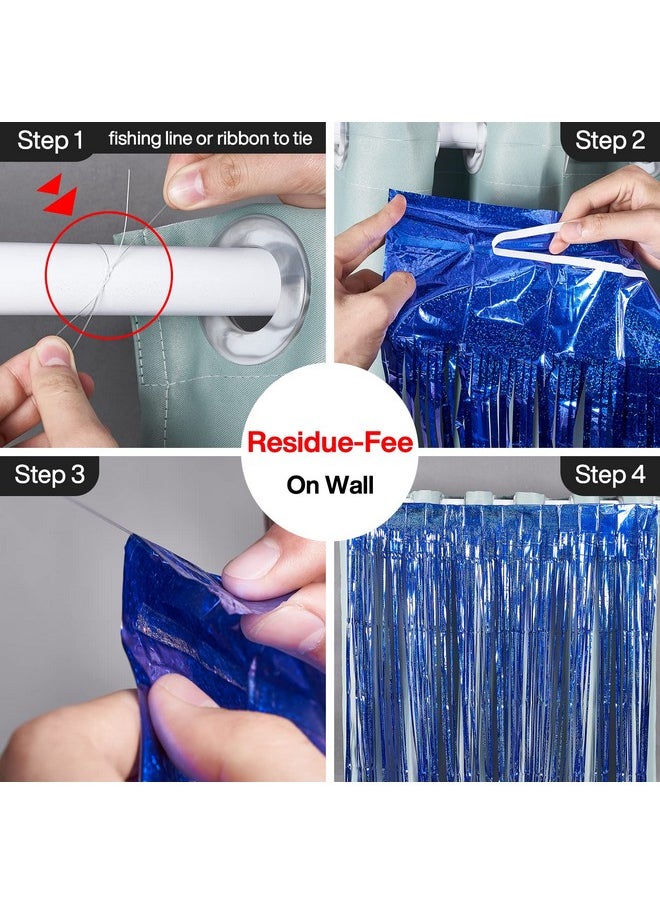 Step 1 fishing line or ribbon to tie

Step 2

Residue-Fee
On Wall

Step 3

Step 4