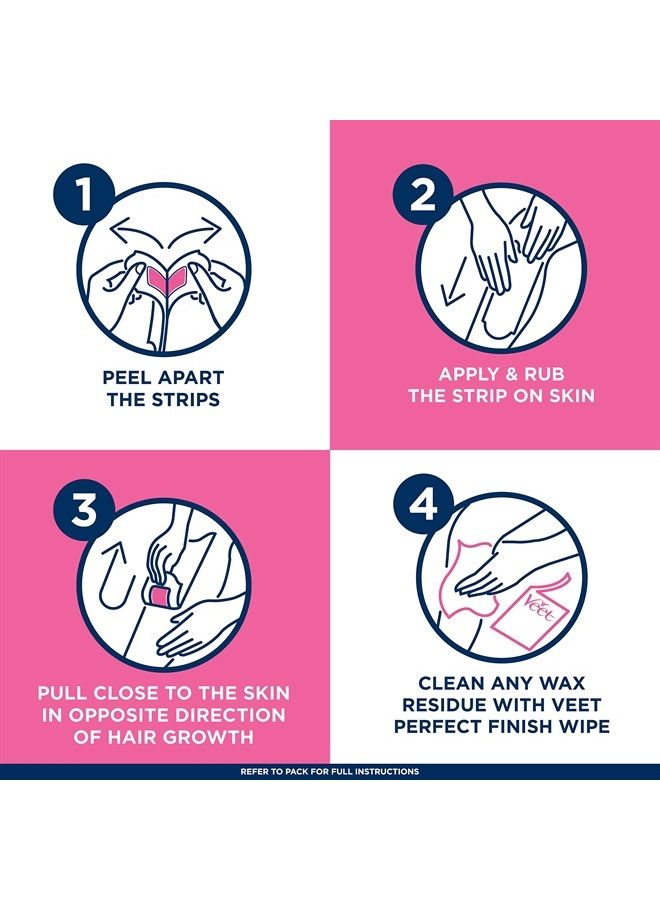 1

PEEL APART THE STRIPS

2

APPLY & RUB THE STRIP ON SKIN

3

PULL CLOSE TO THE SKIN IN OPPOSITE DIRECTION OF HAIR GROWTH

4

Veet

CLEAN ANY WAX RESIDUE WITH VEET PERFECT FINISH WIPE

REFER TO PACK FOR FULL INSTRUCTIONS