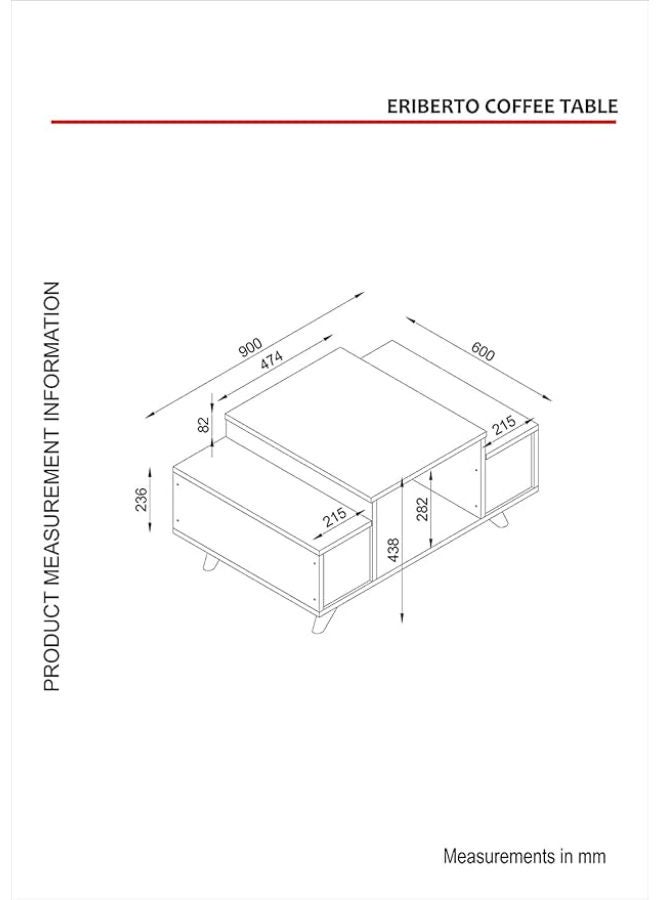 ERIBERTO COFFEE TABLE

PRODUCT MEASUREMENT INFORMATION

900
474
600
82
215
236
215
282
438

Measurements in mm