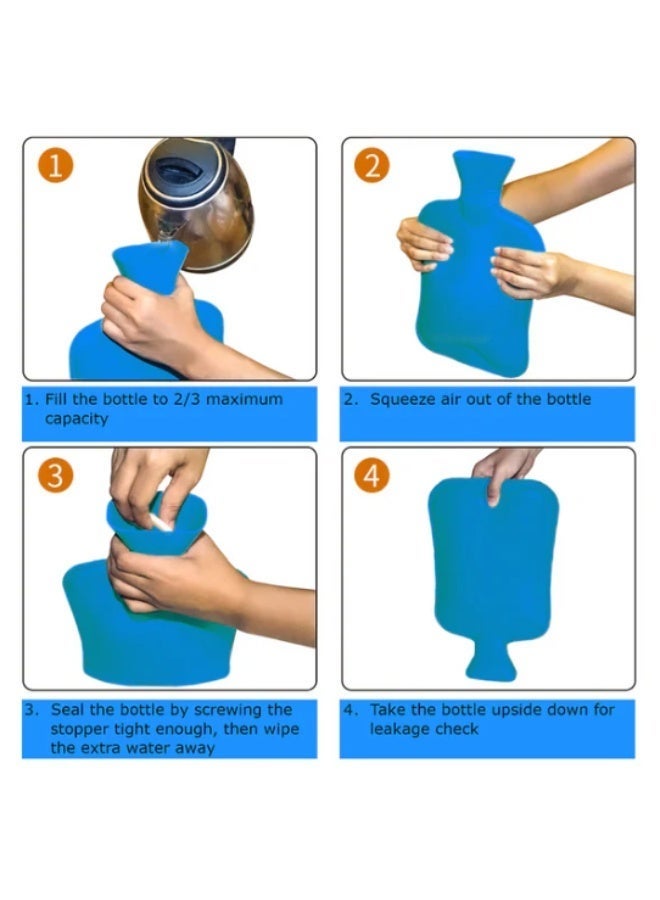 1

1. Fill the bottle to 2/3 maximum capacity

2

2. Squeeze air out of the bottle

3

3. Seal the bottle by screwing the stopper tight enough, then wipe the extra water away

4

4. Take the bottle upside down for leakage check