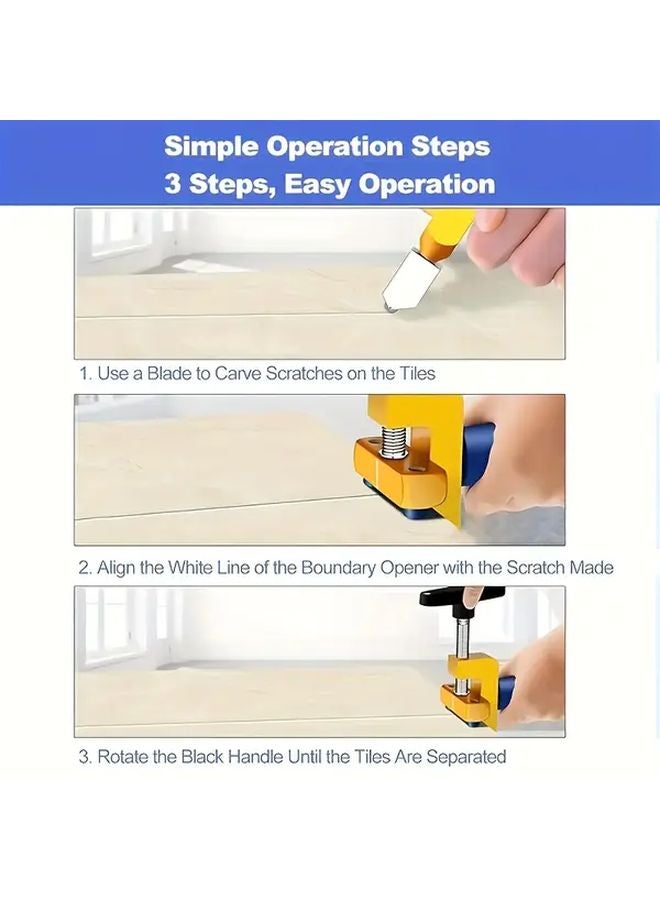 Simple Operation Steps
3 Steps, Easy Operation

1. Use a Blade to Carve Scratches on the Tiles

2. Align the White Line of the Boundary Opener with the Scratch Made

3. Rotate the Black Handle Until the Tiles Are Separated