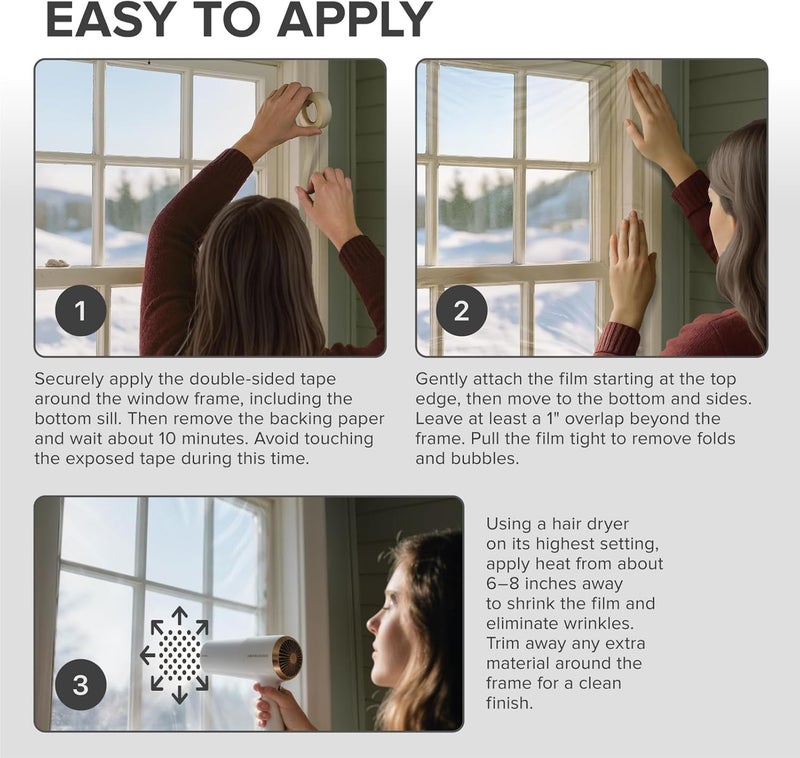 EASY TO APPLY

1

Securely apply the double-sided tape around the window frame, including the bottom sill. Then remove the backing paper and wait about 10 minutes. Avoid touching the exposed tape during this time.

2

Gently attach the film starting at the top edge, then move to the bottom and sides. Leave at least a 1" overlap beyond the frame. Pull the film tight to remove folds and bubbles.

3

Using a hair dryer on its highest setting, apply heat from about 6–8 inches away to shrink the film and eliminate wrinkles. Trim away any extra material around the frame for a clean finish.