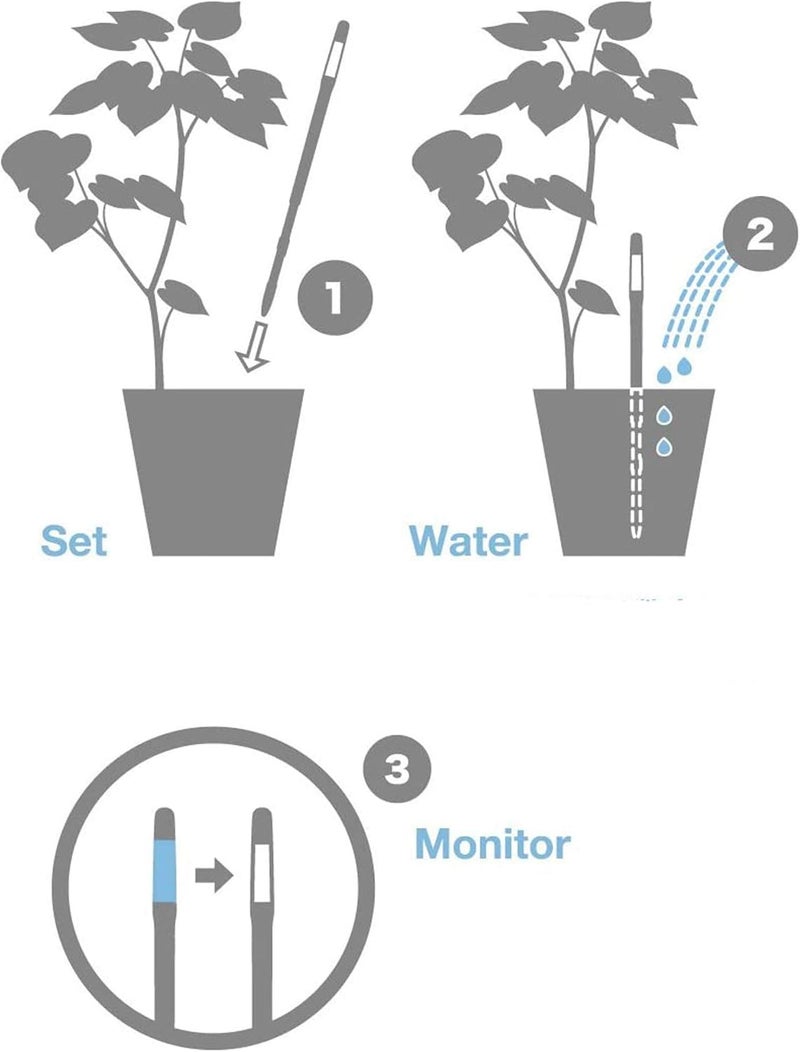 1

Set

2

Water

3

Monitor