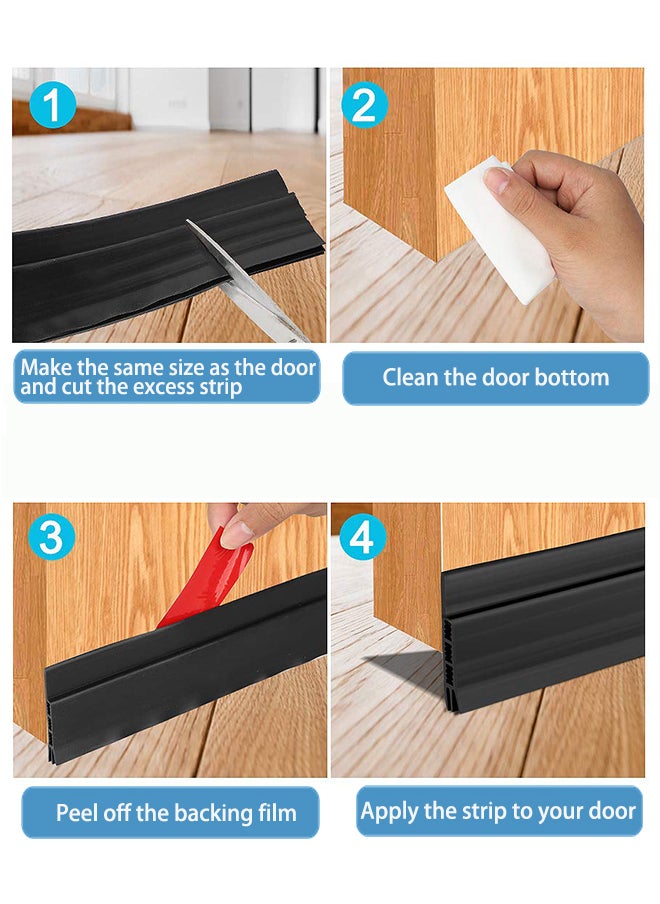 1

Make the same size as the door and cut the excess strip

2

Clean the door bottom

3

Peel off the backing film

4

Apply the strip to your door