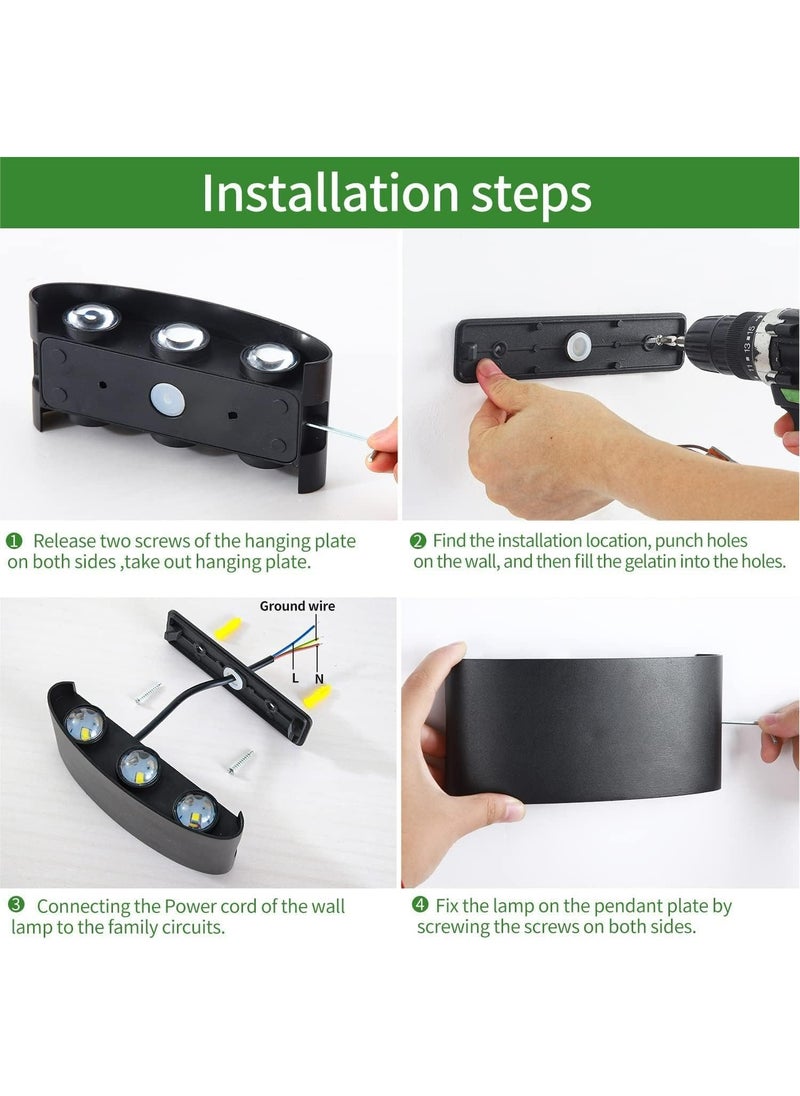 Installation steps

❶ Release two screws of the hanging plate on both sides ,take out hanging plate.

❷ Find the installation location, punch holes on the wall, and then fill the gelatin into the holes.

Ground wire

L

N

❸ Connecting the Power cord of the wall lamp to the family circuits.

❹ Fix the lamp on the pendant plate by screwing the screws on both sides.