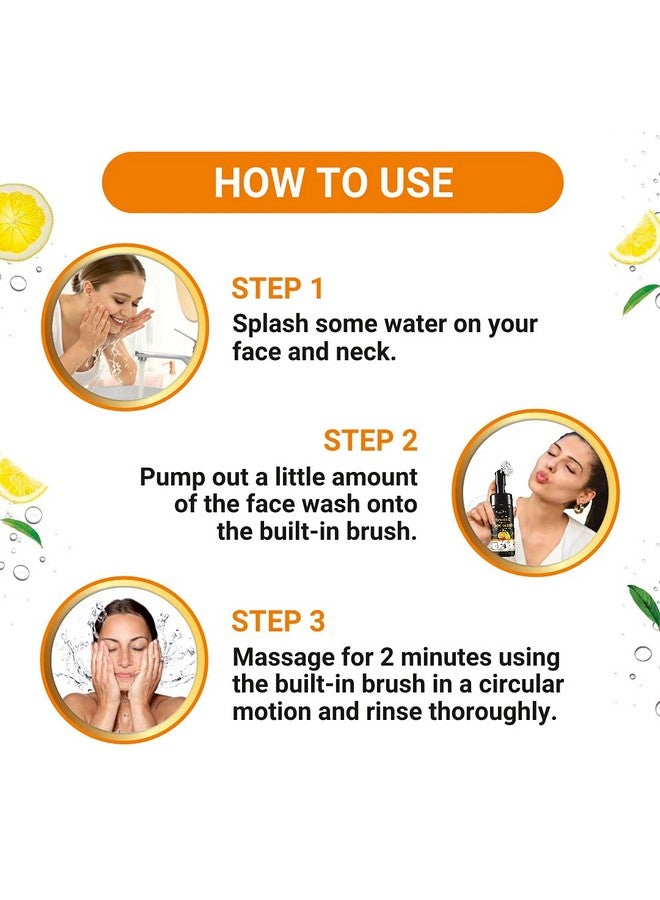 HOW TO USE

STEP 1
Splash some water on your face and neck.

STEP 2
Pump out a little amount of the face wash onto the built-in brush.

STEP 3
Massage for 2 minutes using the built-in brush in a circular motion and rinse thoroughly.