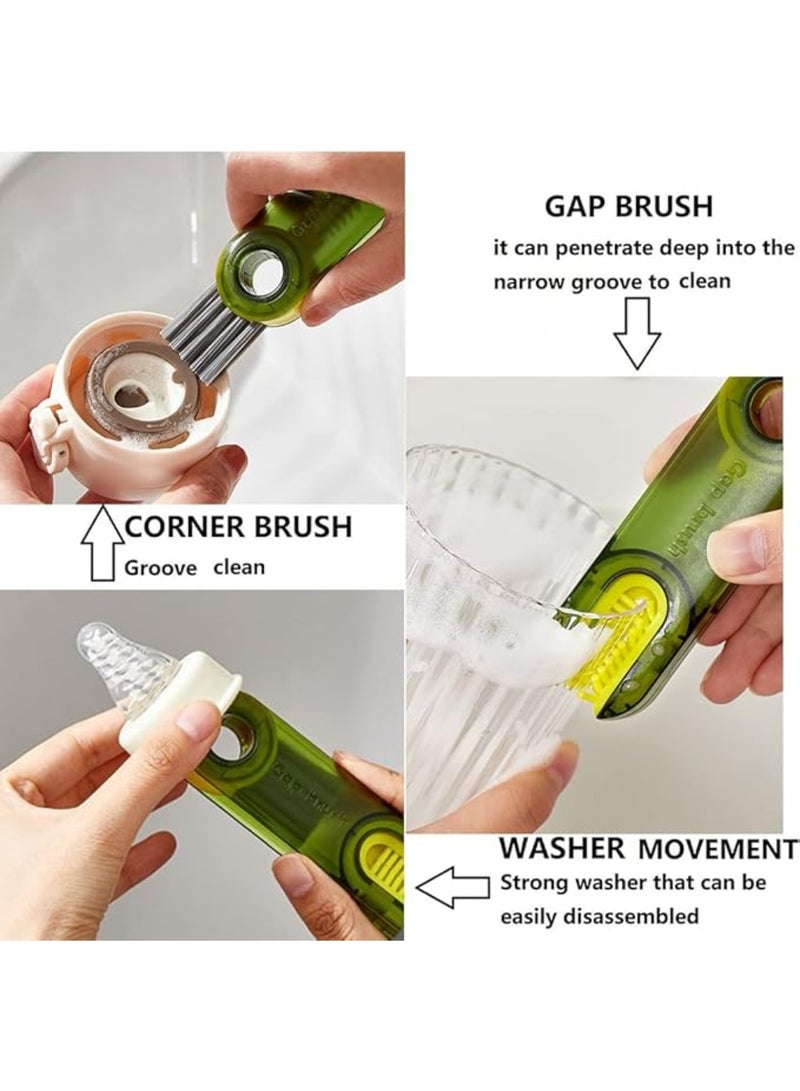 GAP BRUSH
it can penetrate deep into the narrow groove to clean

Gap brush

CORNER BRUSH
Groove clean

Gap brush

WASHER MOVEMENT
Strong washer that can be easily disassembled