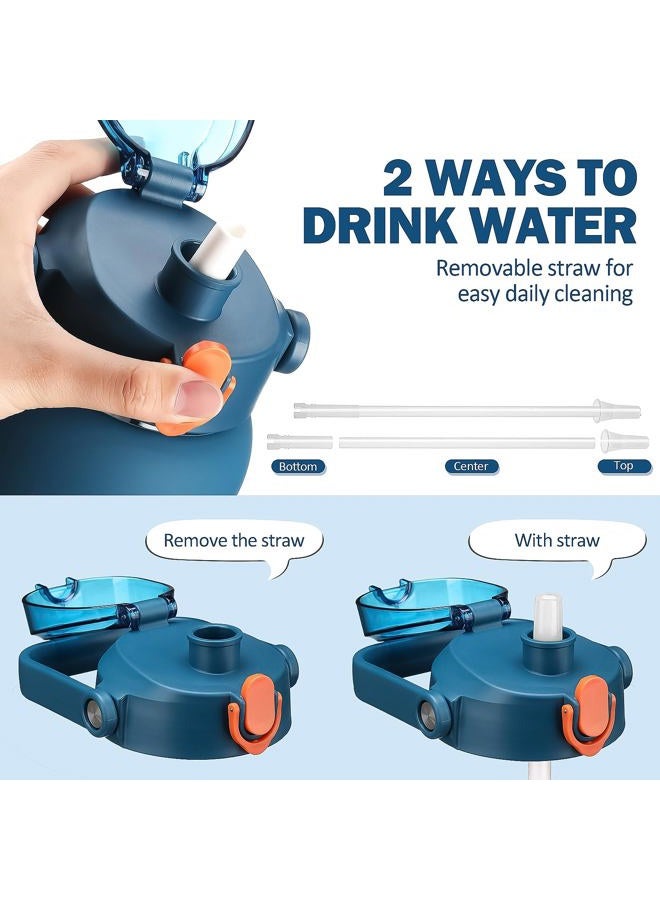 2 WAYS TO DRINK WATER

Removable straw for easy daily cleaning

Bottom

Center

Top

Remove the straw

With straw