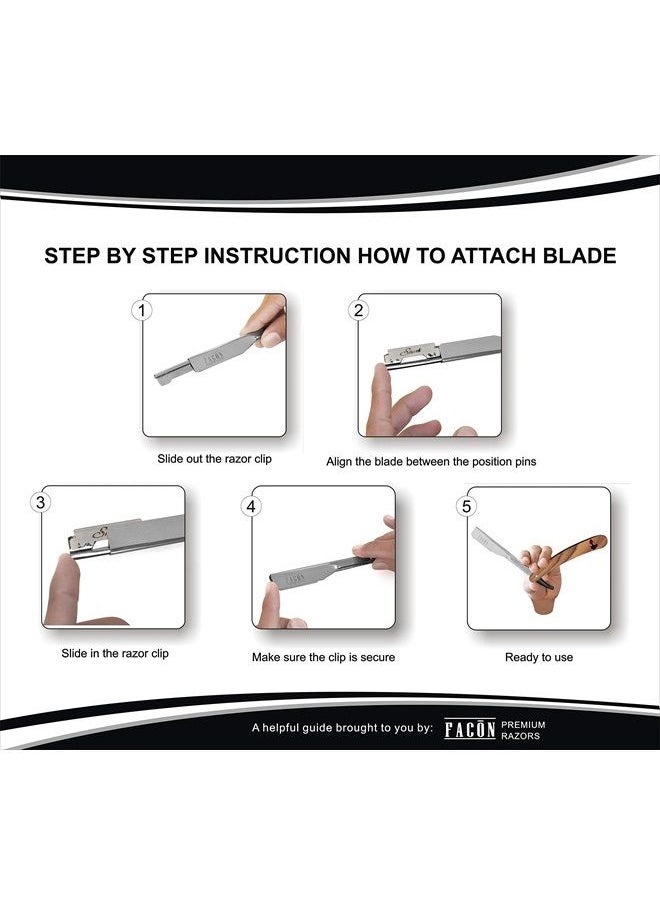 STEP BY STEP INSTRUCTION HOW TO ATTACH BLADE

1

FACON

Slide out the razor clip

2

Align the blade between the position pins

3

Slide in the razor clip

4

Make sure the clip is secure

5

Ready to use

A helpful guide brought to you by: FACŌN PREMIUM RAZORS