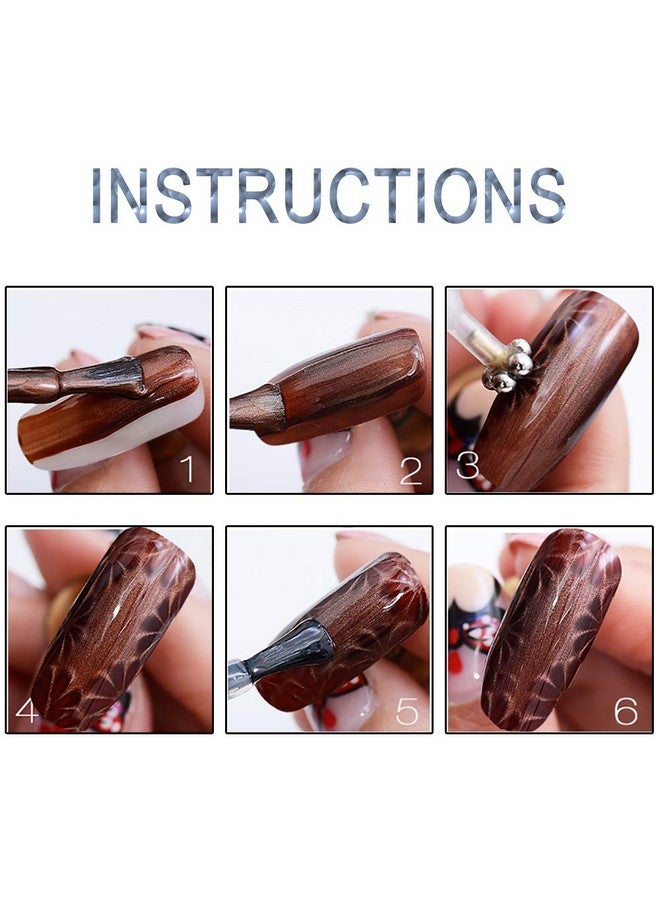 INSTRUCTIONS

1

2

3

4

5

6