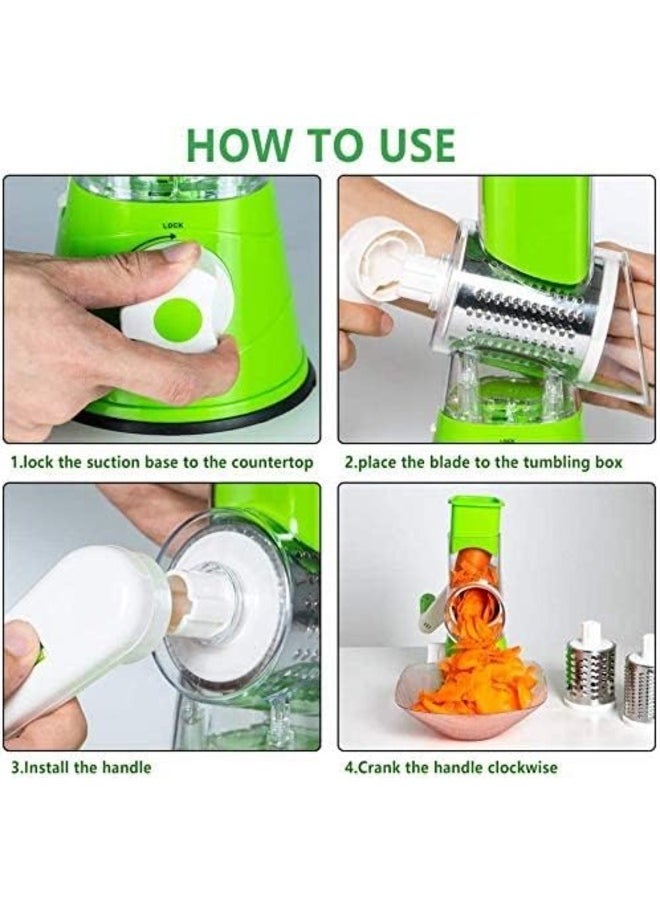 HOW TO USE

LOCK

1.lock the suction base to the countertop

2.place the blade to the tumbling box

3.Install the handle

4.Crank the handle clockwise