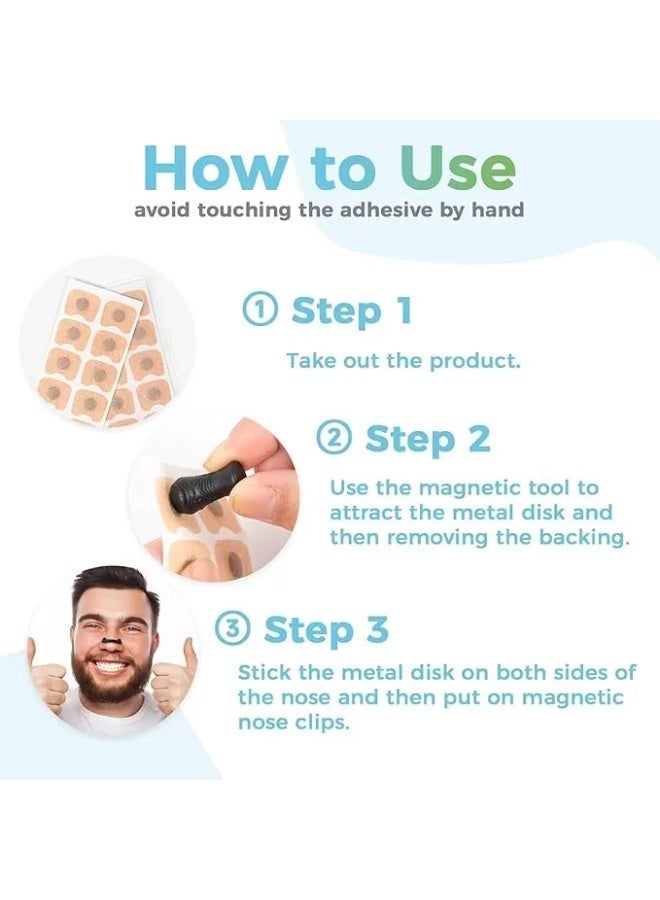 How to Use
avoid touching the adhesive by hand

① Step 1
Take out the product.

② Step 2
Use the magnetic tool to attract the metal disk and then removing the backing.

③ Step 3
Stick the metal disk on both sides of the nose and then put on magnetic nose clips.