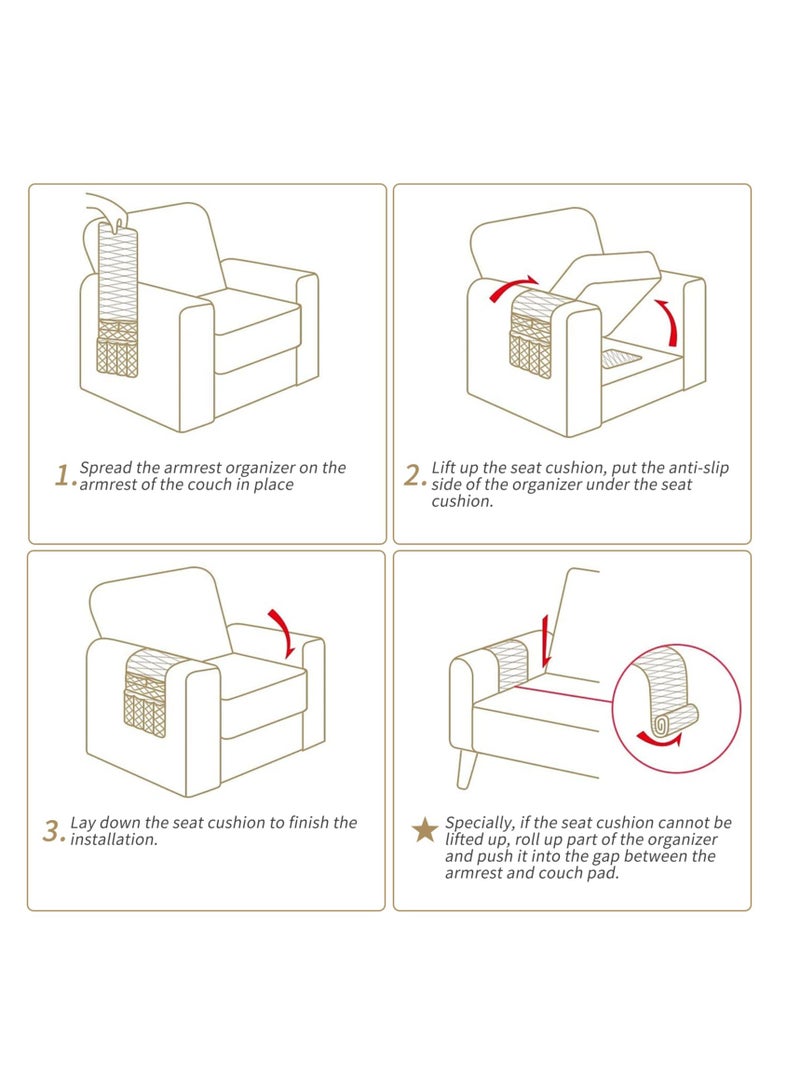 1. Spread the armrest organizer on the armrest of the couch in place

2. Lift up the seat cushion, put the anti-slip side of the organizer under the seat cushion.

3. Lay down the seat cushion to finish the installation.

★ Specially, if the seat cushion cannot be lifted up, roll up part of the organizer and push it into the gap between the armrest and couch pad.