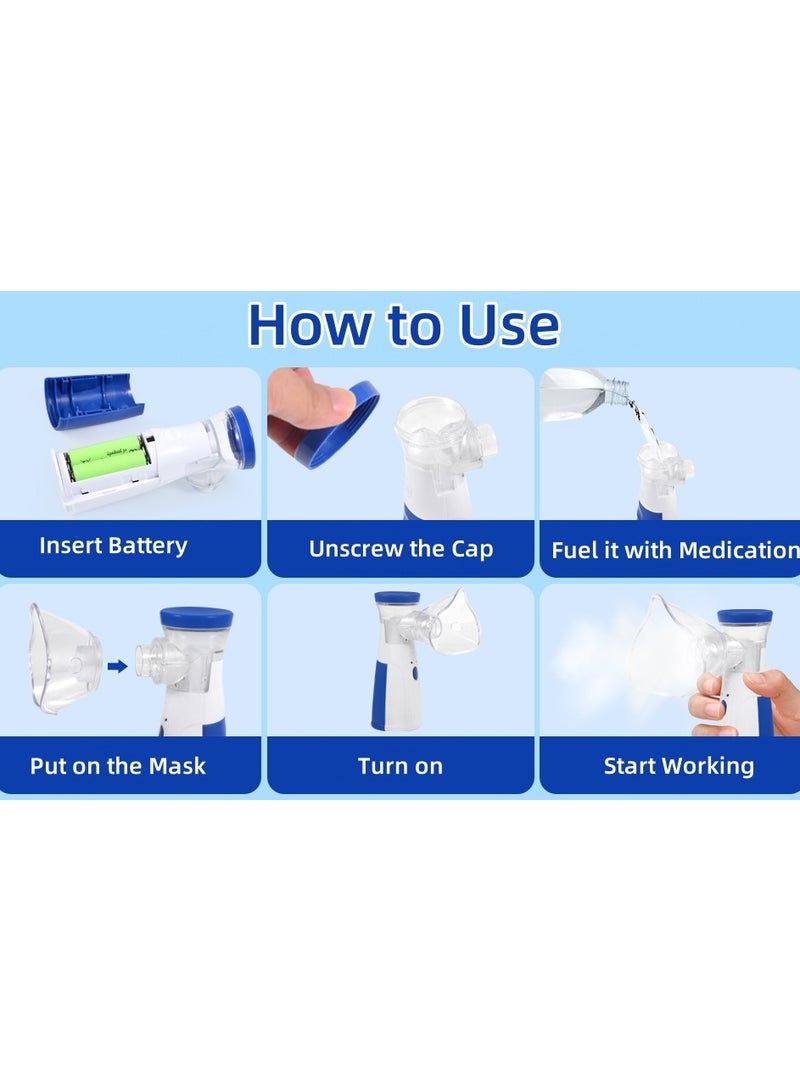 How to Use

Insert Battery

Unscrew the Cap

Fuel it with Medication

Put on the Mask

Turn on

Start Working