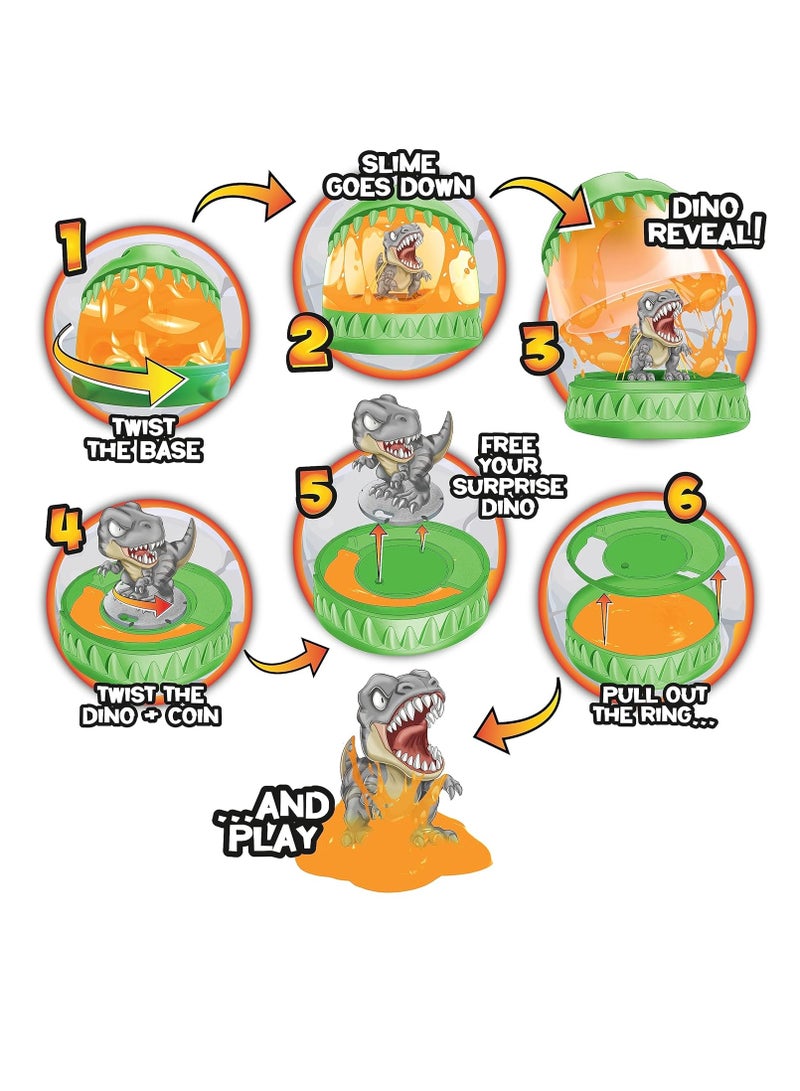 1

TWIST THE BASE

SLIME GOES DOWN

2

DINO REVEAL!

3

4

TWIST THE DINO + COIN

5

FREE YOUR SURPRISE DINO

6

PULL OUT THE RING...

...AND PLAY