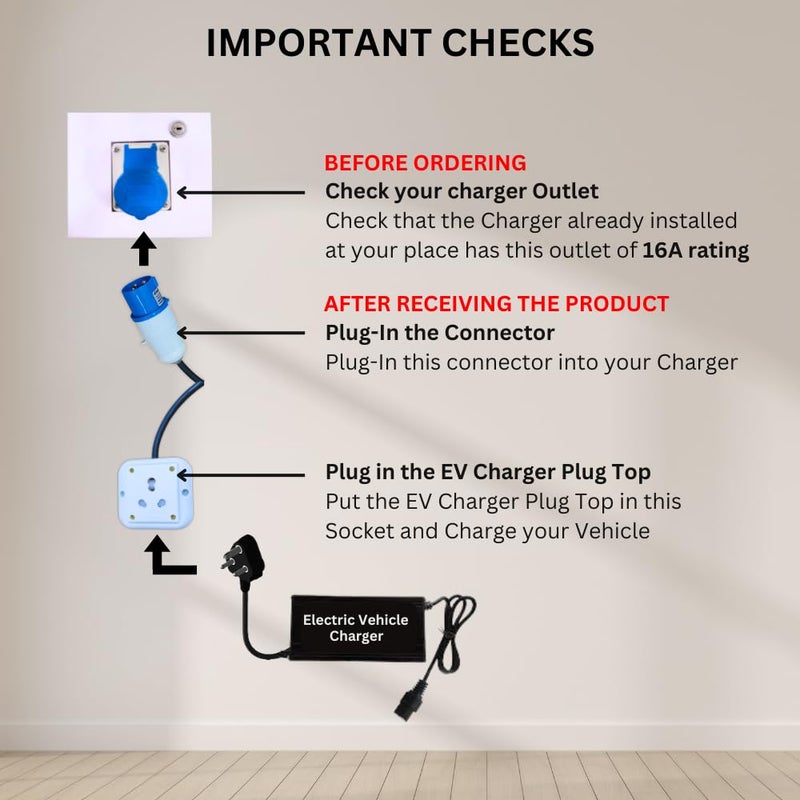 IMPORTANT CHECKS

BEFORE ORDERING
Check your charger Outlet
Check that the Charger already installed at your place has this outlet of 16A rating

AFTER RECEIVING THE PRODUCT
Plug-In the Connector
Plug-In this connector into your Charger

Plug in the EV Charger Plug Top
Put the EV Charger Plug Top in this Socket and Charge your Vehicle

Electric Vehicle Charger