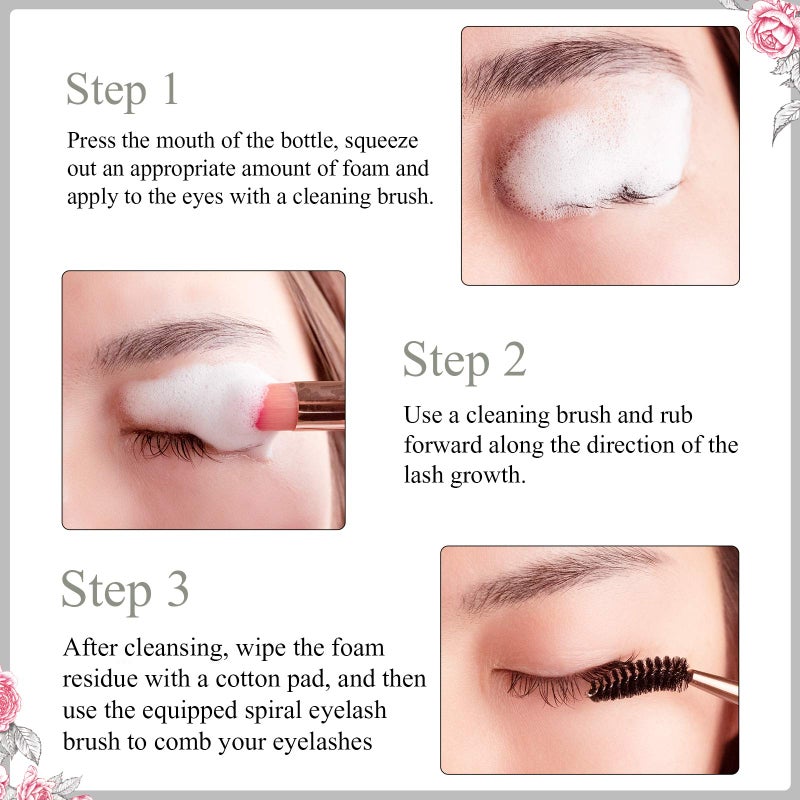 Step 1

Press the mouth of the bottle, squeeze out an appropriate amount of foam and apply to the eyes with a cleaning brush.

Step 2

Use a cleaning brush and rub forward along the direction of the lash growth.

Step 3

After cleansing, wipe the foam residue with a cotton pad, and then use the equipped spiral eyelash brush to comb your eyelashes