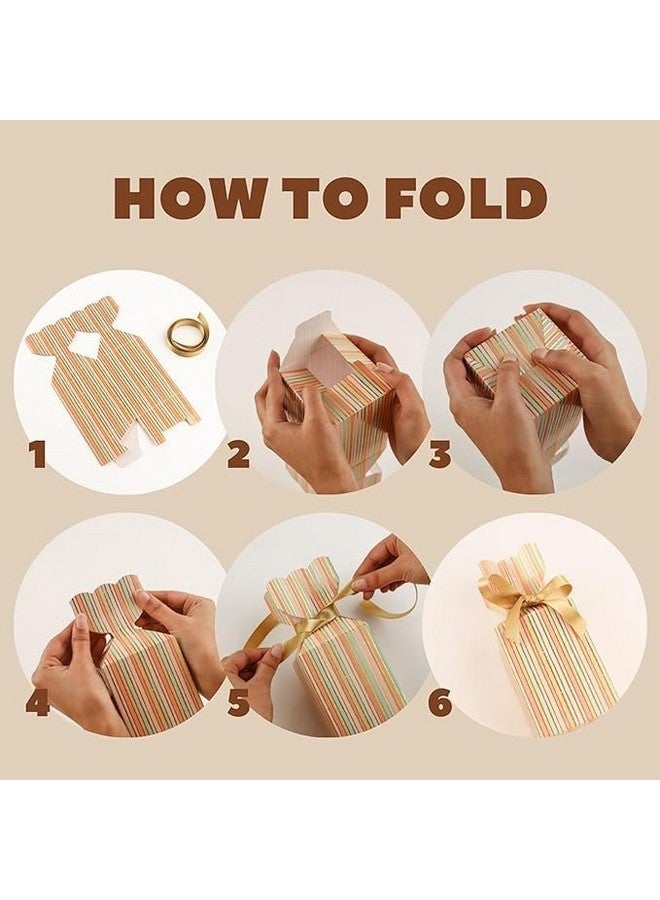 HOW TO FOLD

1

2

3

4

5

6