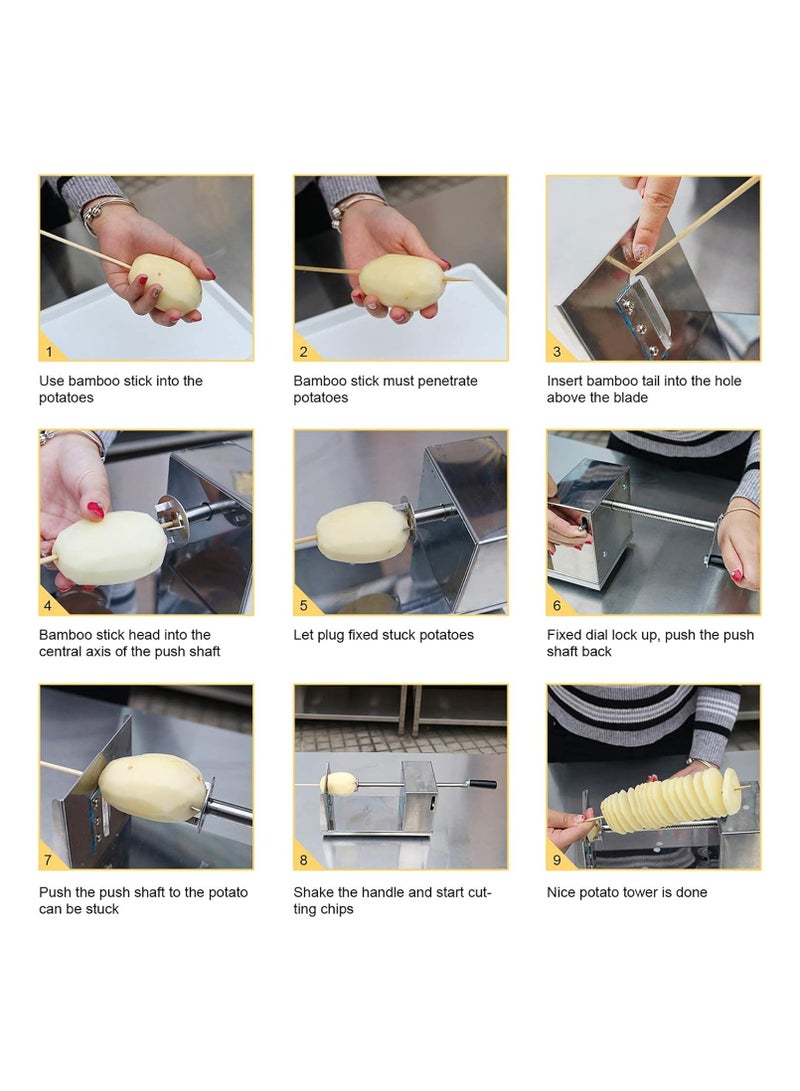 1

Use bamboo stick into the potatoes

2

Bamboo stick must penetrate potatoes

3

Insert bamboo tail into the hole above the blade

4

Bamboo stick head into the central axis of the push shaft

5

Let plug fixed stuck potatoes

6

Fixed dial lock up, push the push shaft back

7

Push the push shaft to the potato can be stuck

8

Shake the handle and start cutting chips

9

Nice potato tower is done