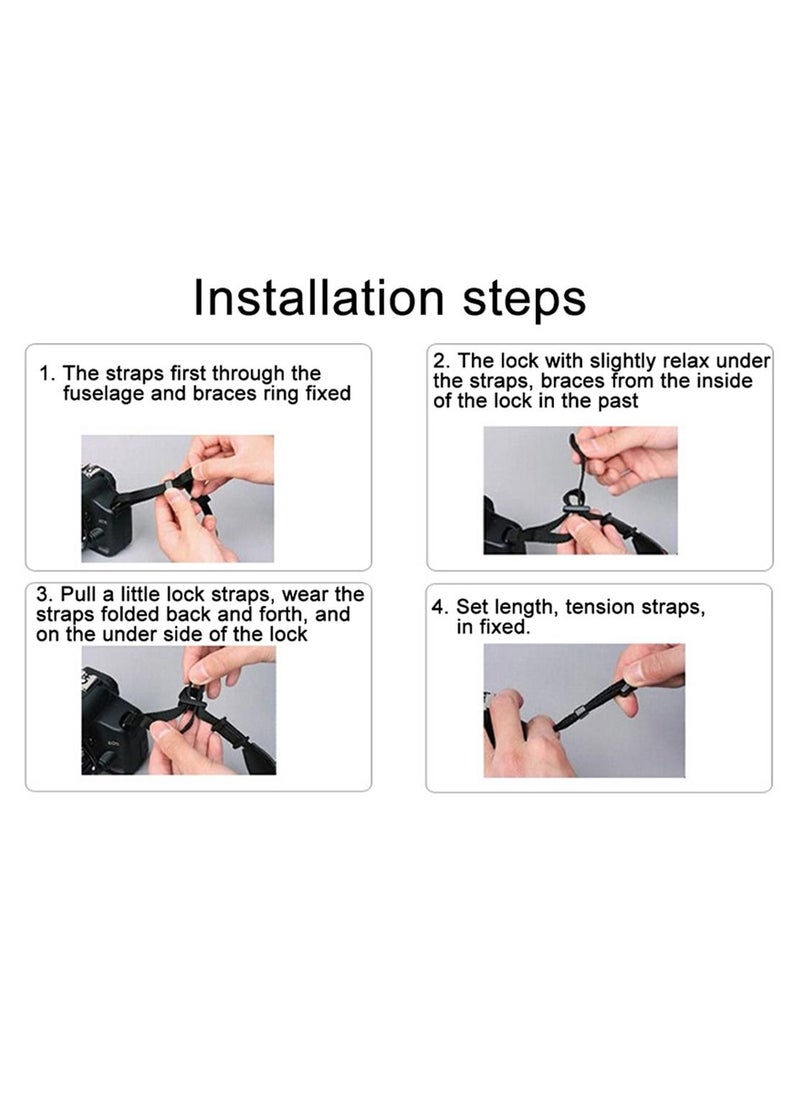 Installation steps

1. The straps first through the fuselage and braces ring fixed

2. The lock with slightly relax under the straps, braces from the inside of the lock in the past

3. Pull a little lock straps, wear the straps folded back and forth, and on the under side of the lock

4. Set length, tension straps, in fixed.