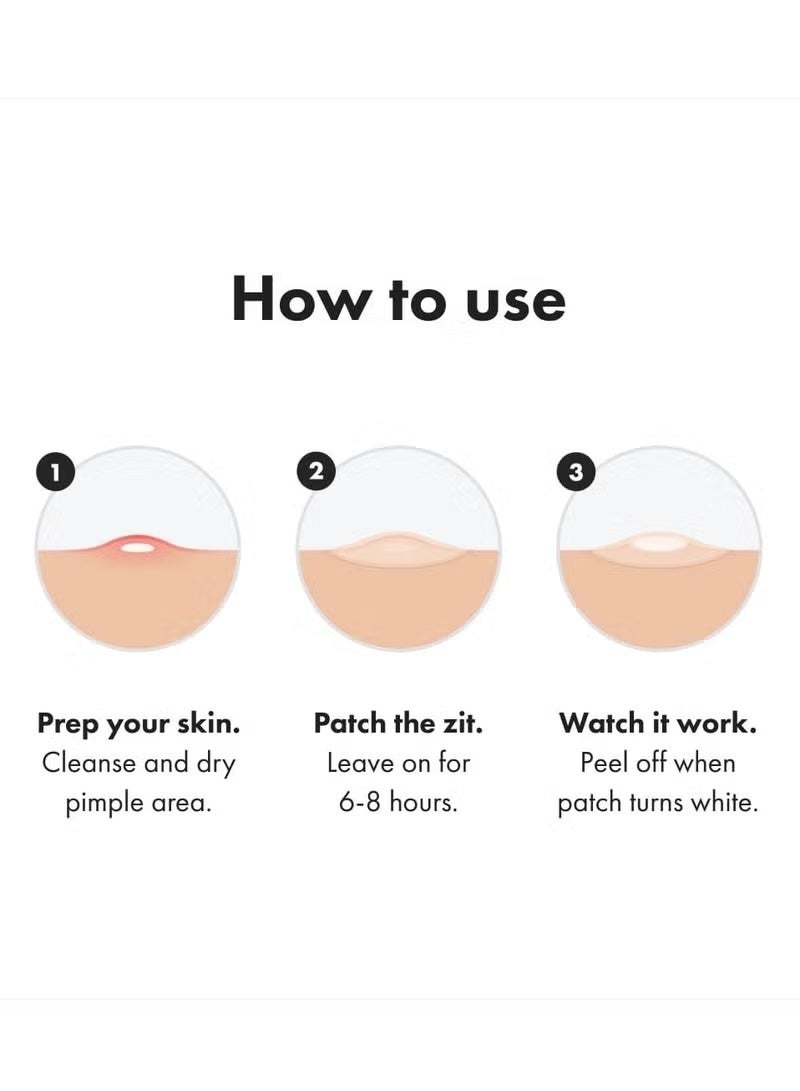 How to use

1

Prep your skin.
Cleanse and dry pimple area.

2

Patch the zit.
Leave on for 6-8 hours.

3

Watch it work.
Peel off when patch turns white.