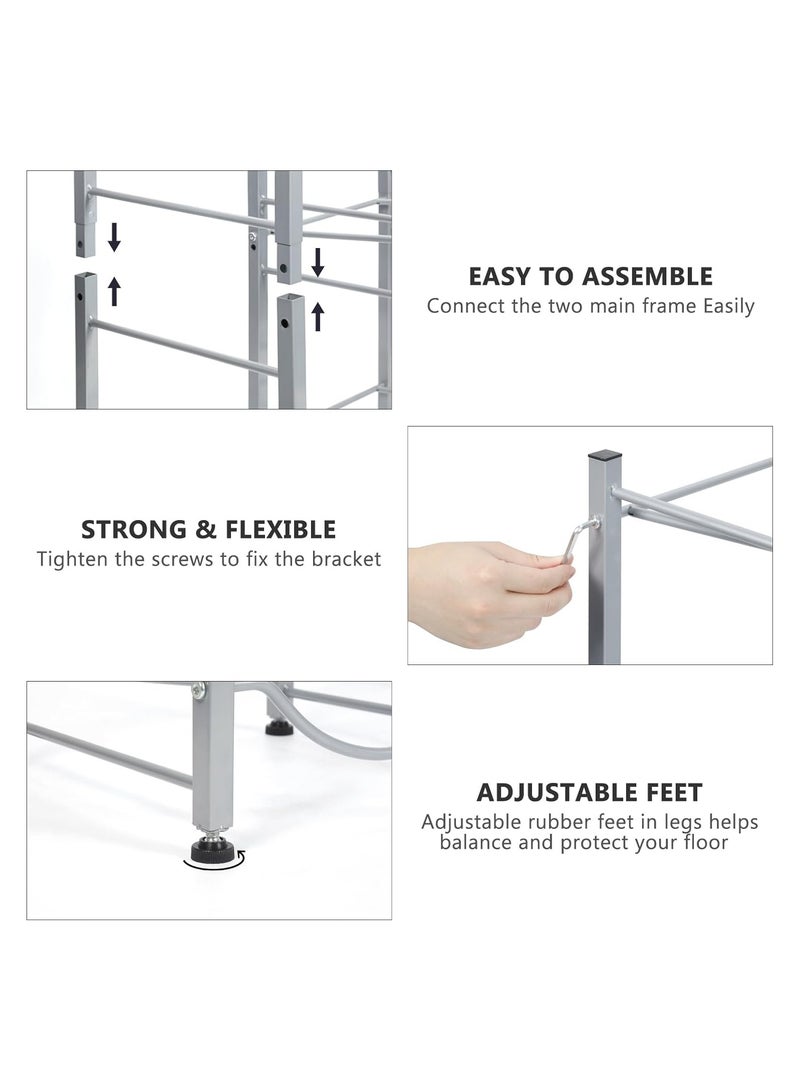 EASY TO ASSEMBLE
Connect the two main frame Easily

STRONG & FLEXIBLE
Tighten the screws to fix the bracket

ADJUSTABLE FEET
Adjustable rubber feet in legs helps balance and protect your floor