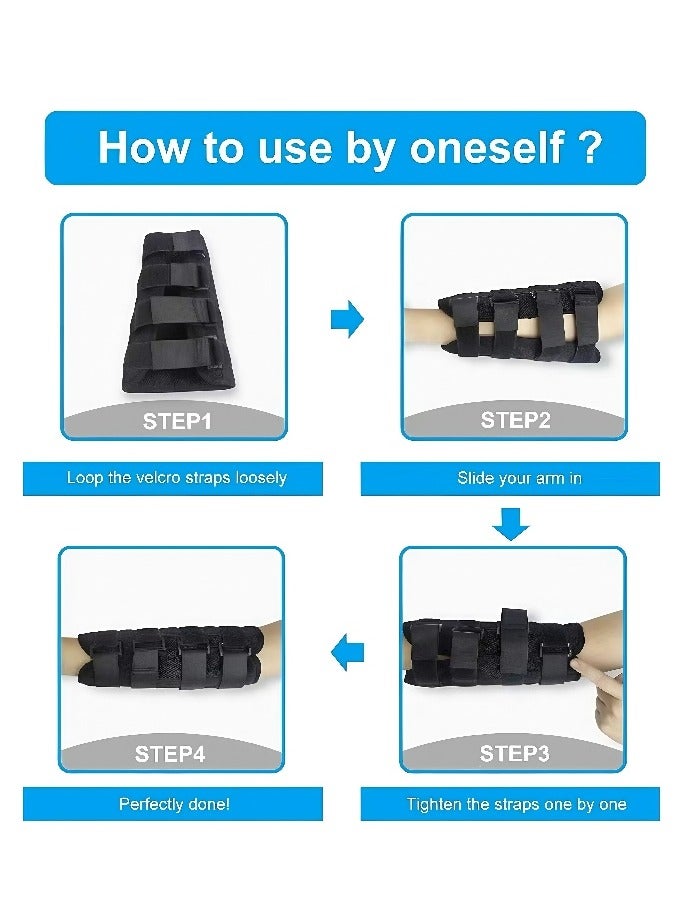 How to use by oneself ?

STEP1

Loop the velcro straps loosely

STEP2

Slide your arm in

STEP3

Tighten the straps one by one

STEP4

Perfectly done!