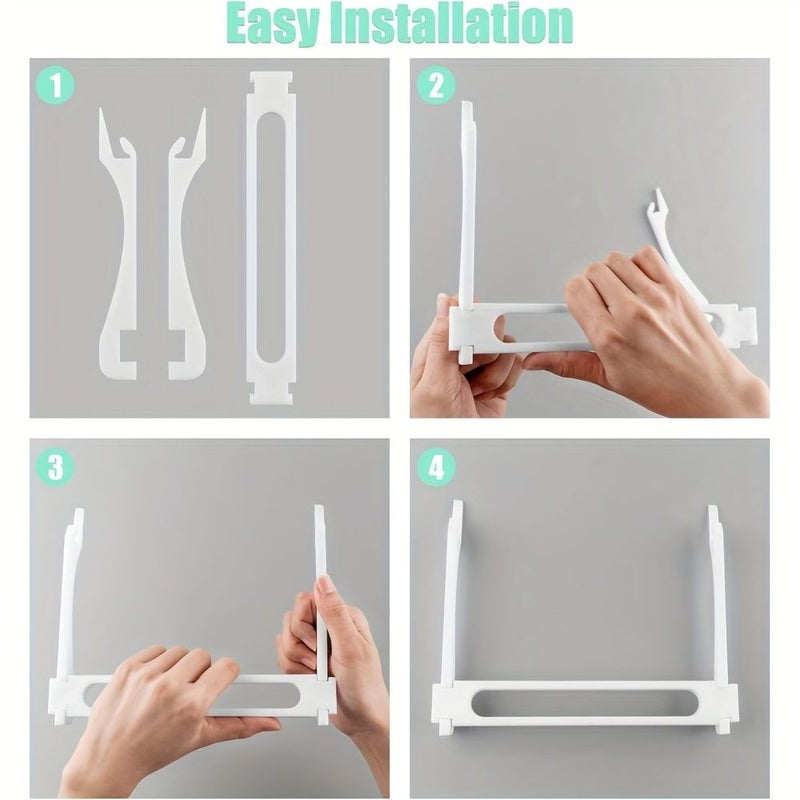 Easy Installation

1

2

3

4