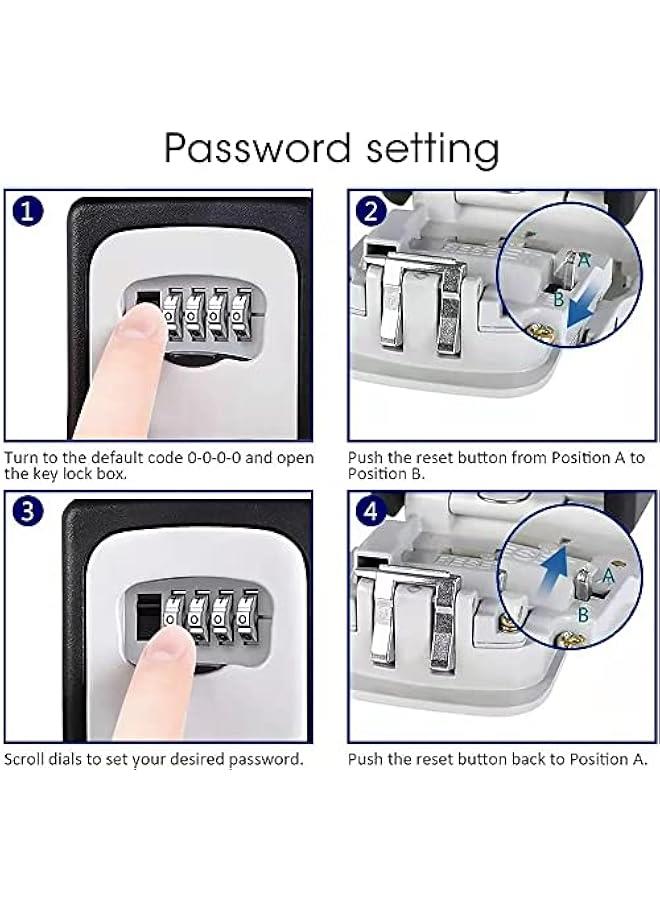 Password setting

1

Turn to the default code 0-0-0-0 and open the key lock box.

2

A

B

Push the reset button from Position A to Position B.

3

Scroll dials to set your desired password.

4

A

B

Push the reset button back to Position A.