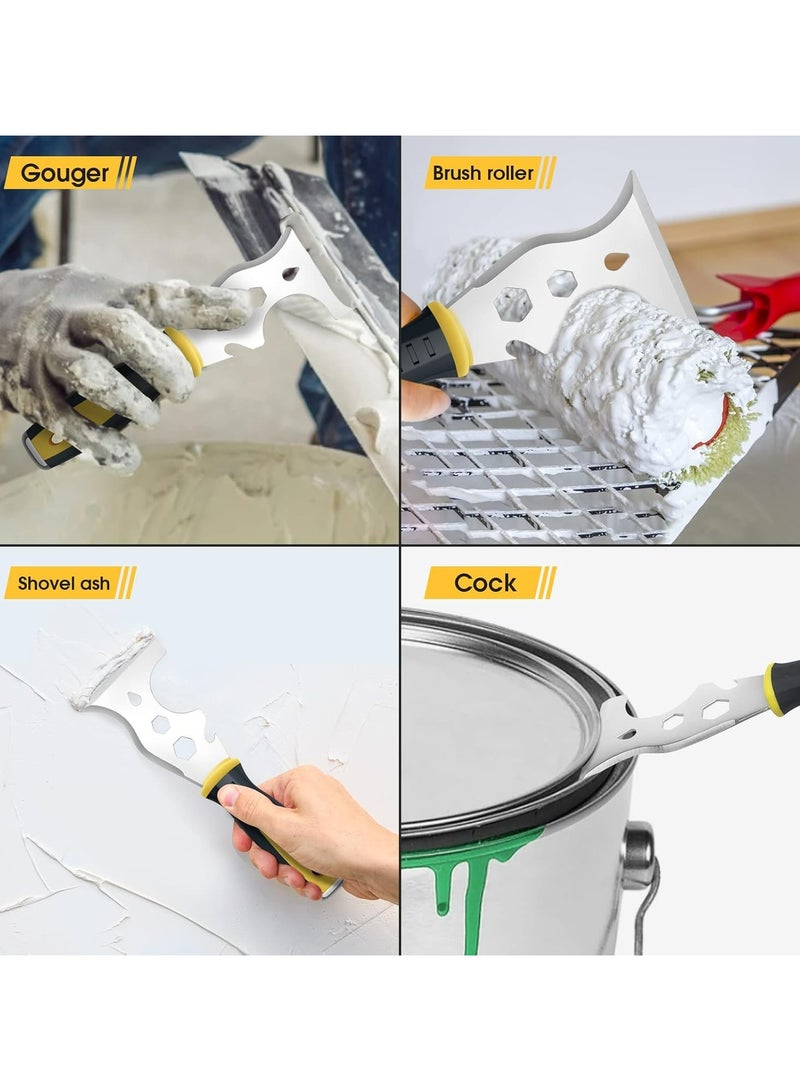 Gouger

Brush roller

Shovel ash

Cock