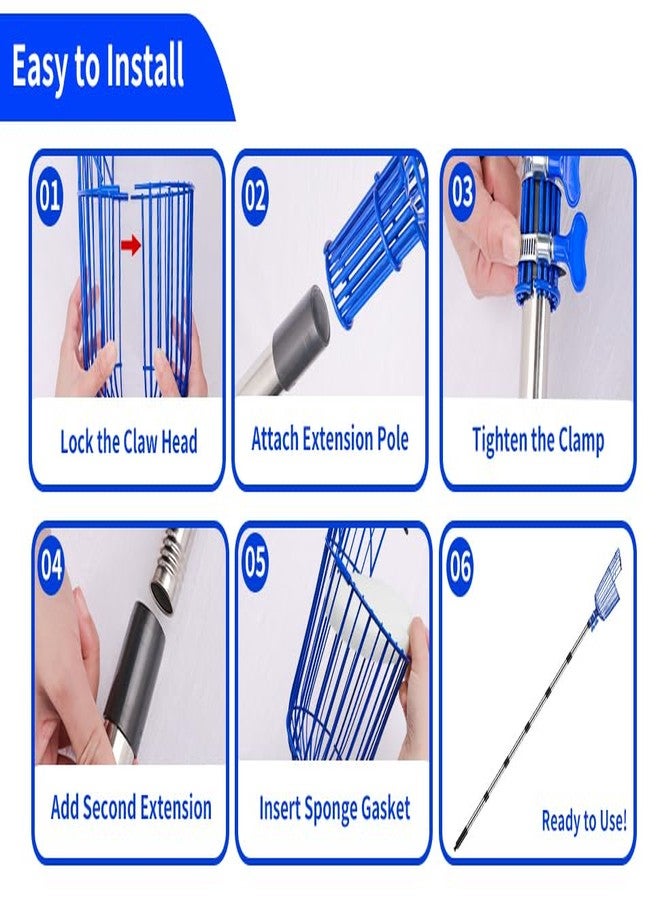 Easy to Install

01

Lock the Claw Head

02

Attach Extension Pole

03

Tighten the Clamp

04

Add Second Extension

05

Insert Sponge Gasket

06

Ready to Use!