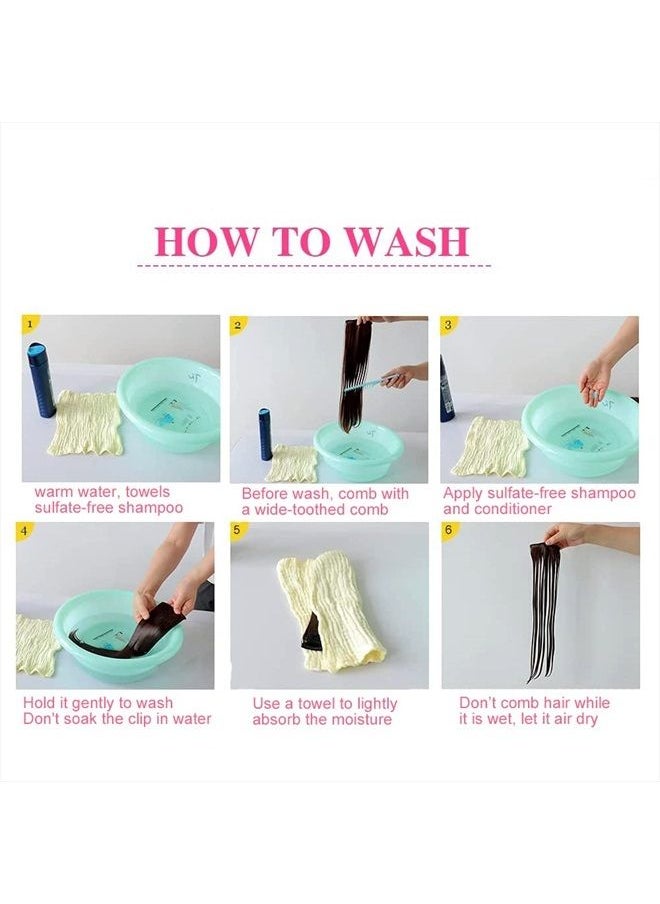 HOW TO WASH

1
warm water, towels
sulfate-free shampoo

2
Before wash, comb with a wide-toothed comb

3
Apply sulfate-free shampoo and conditioner

4
Hold it gently to wash
Don't soak the clip in water

5
Use a towel to lightly absorb the moisture

6
Don't comb hair while it is wet, let it air dry