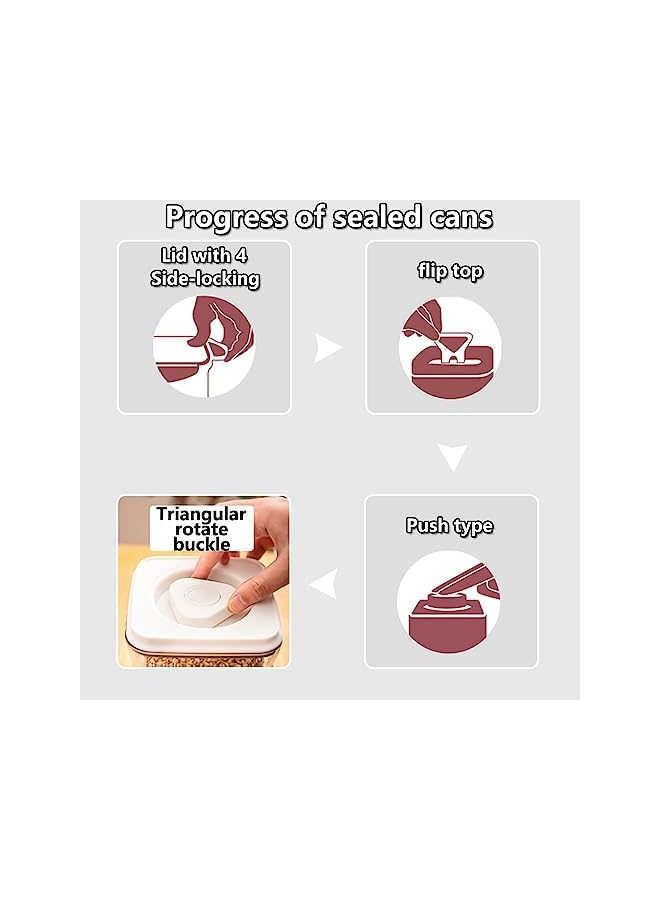 Progress of sealed cans

Lid with 4 Side-locking

flip top

Push type

Triangular rotate buckle