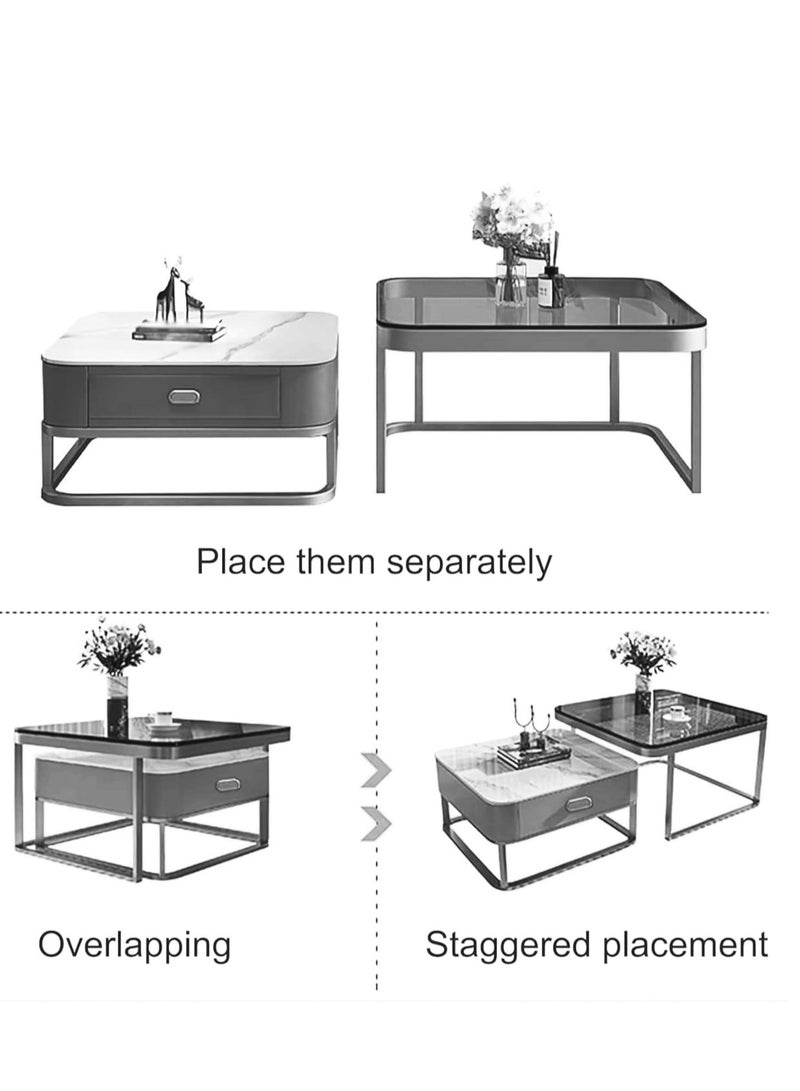 Place them separately

Overlapping

Staggered placement