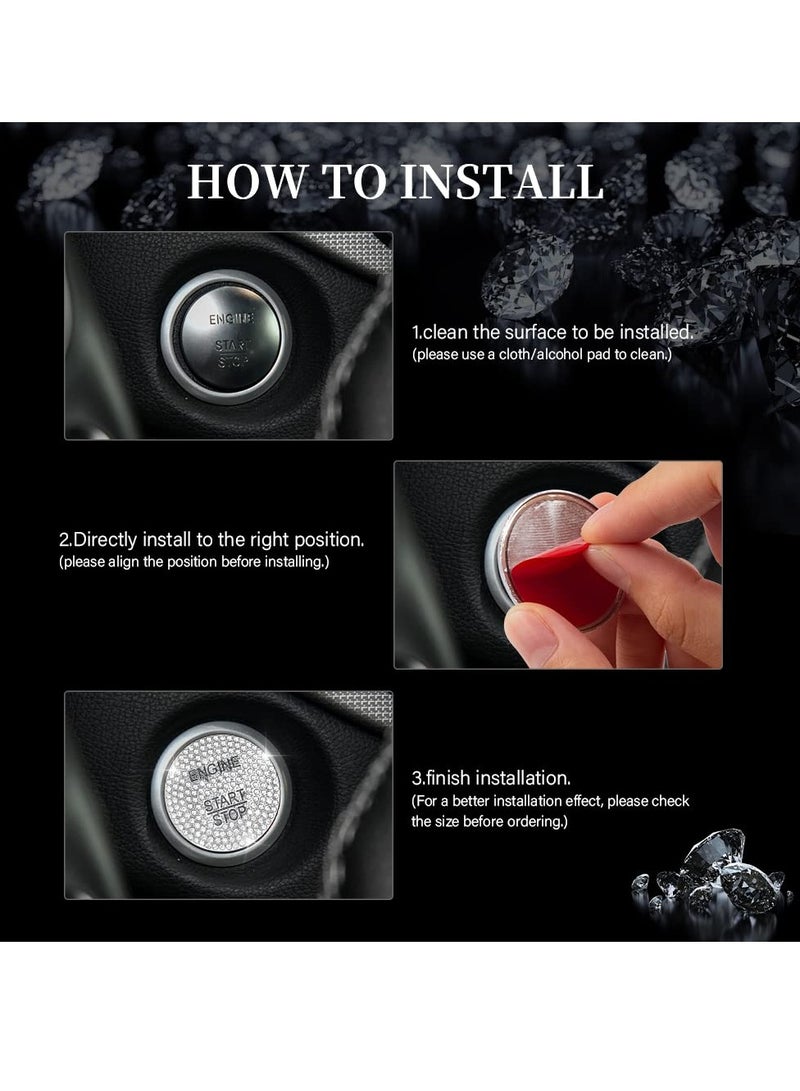 HOW TO INSTALL

ENGINE
START
STOP

1.clean the surface to be installed.
(please use a cloth/alcohol pad to clean.)

2.Directly install to the right position.
(please align the position before installing.)

ENGINE
START
STOP

3.finish installation.
(For a better installation effect, please check the size before ordering.)