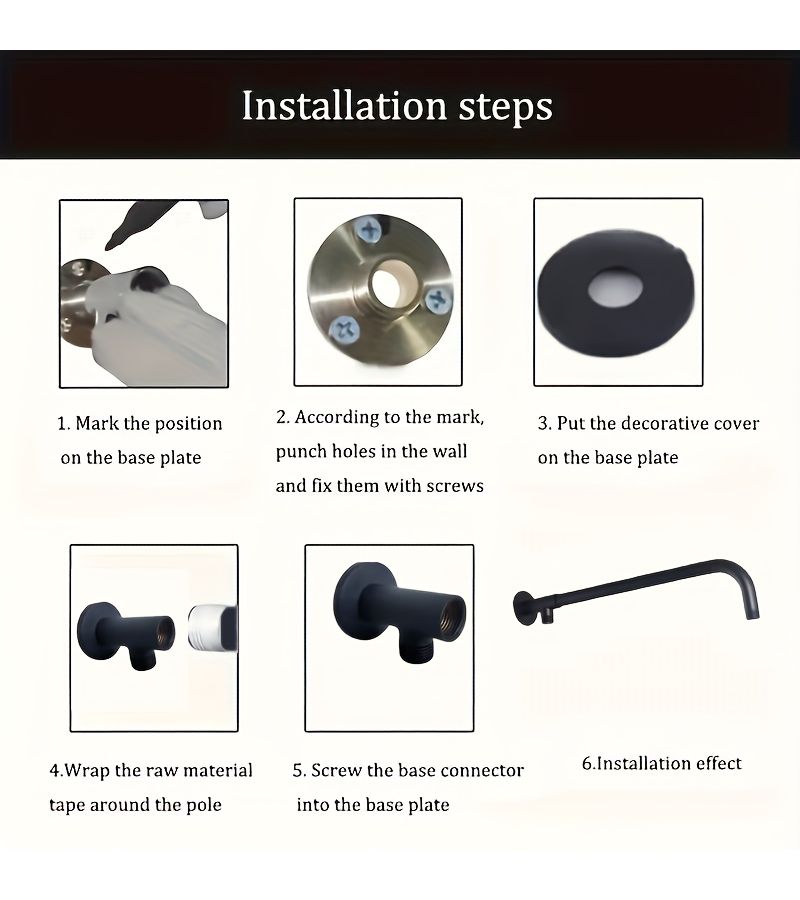 Installation steps

1. Mark the position on the base plate

2. According to the mark, punch holes in the wall and fix them with screws

3. Put the decorative cover on the base plate

4.Wrap the raw material tape around the pole

5. Screw the base connector into the base plate

6.Installation effect