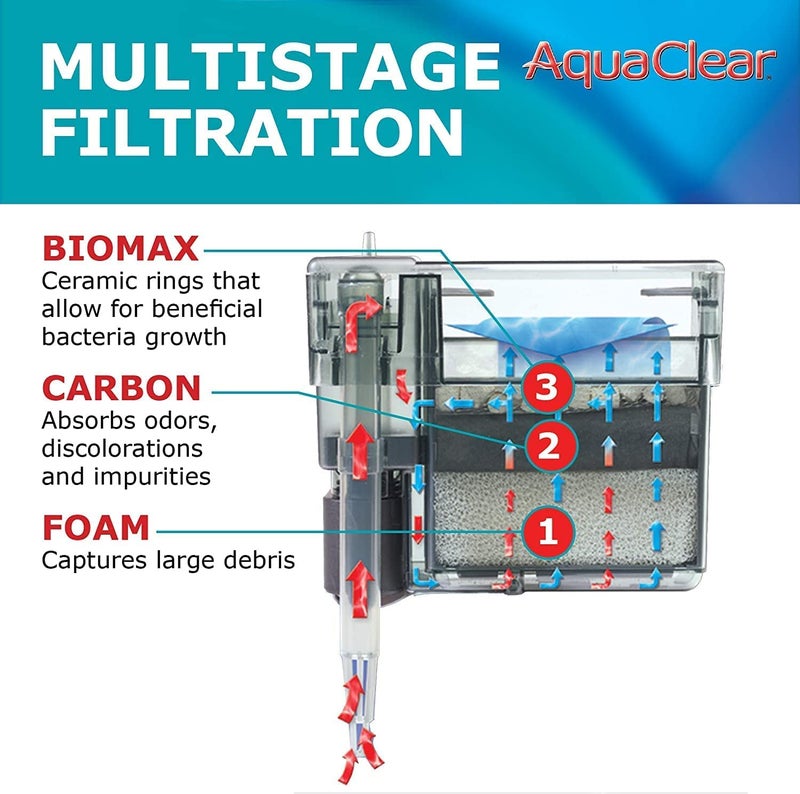 MULTISTAGE FILTRATION

AquaClear

BIOMAX
Ceramic rings that allow for beneficial bacteria growth

CARBON
Absorbs odors, discolorations and impurities

FOAM
Captures large debris

3

2

1