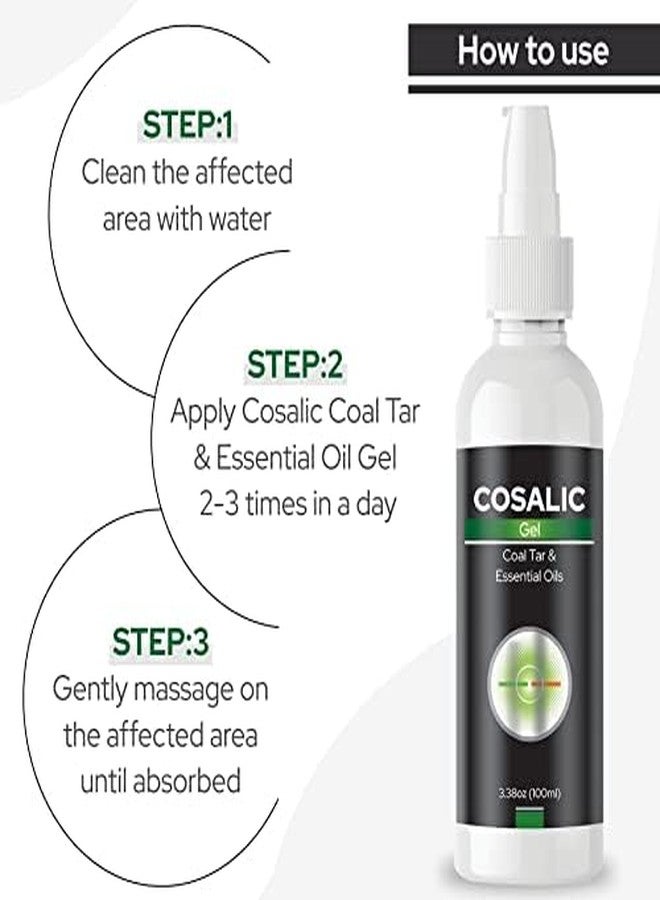 How to use

STEP:1
Clean the affected area with water

STEP:2
Apply Cosalic Coal Tar & Essential Oil Gel 2-3 times in a day

STEP:3
Gently massage on the affected area until absorbed

COSALIC
Gel
Coal Tar & Essential Oils

3.38oz (100ml)