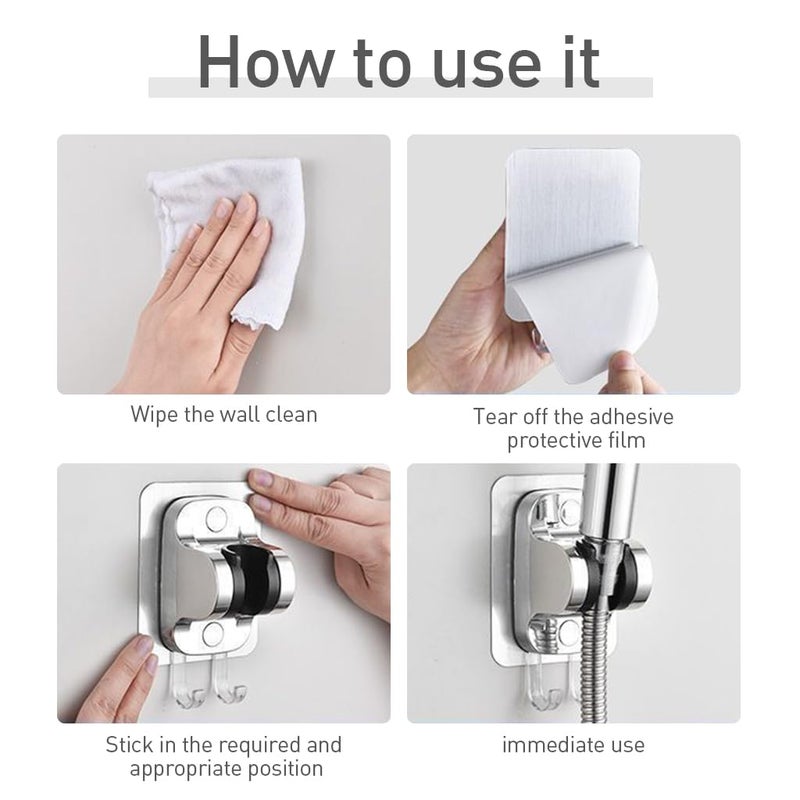 How to use it

Wipe the wall clean

Tear off the adhesive protective film

Stick in the required and appropriate position

immediate use