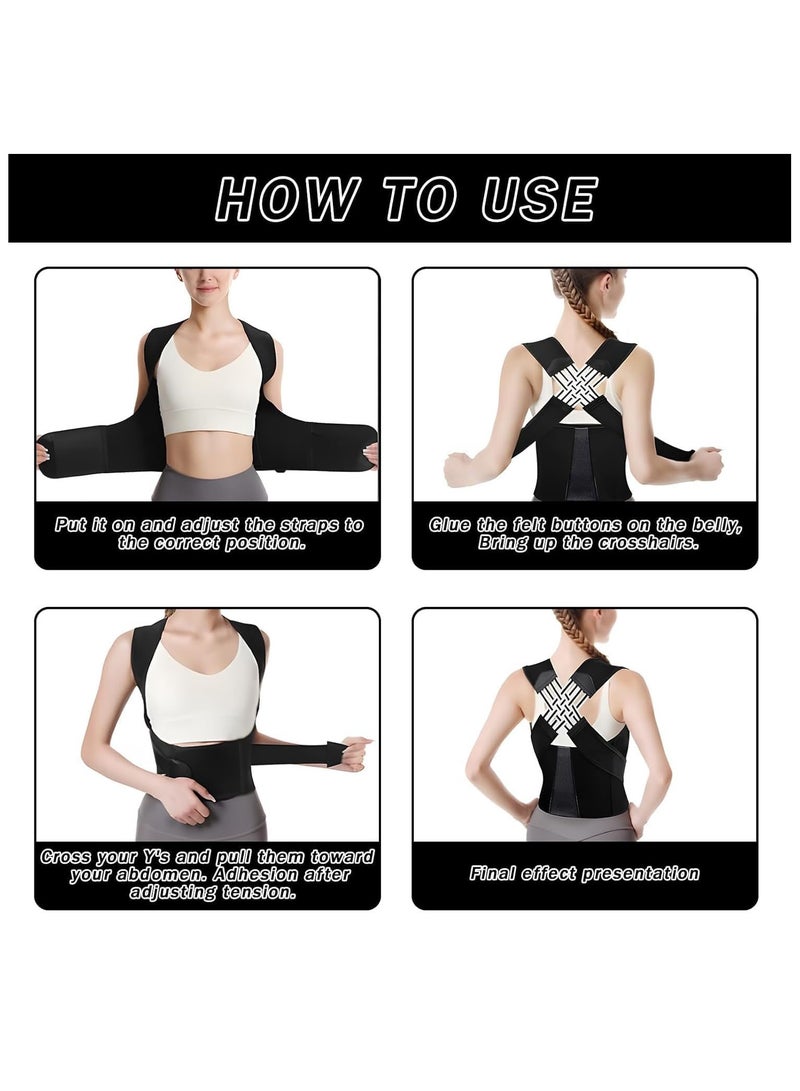 HOW TO USE

Put it on and adjust the straps to the correct position.

Glue the felt buttons on the belly, Bring up the crosshairs.

Cross your Y's and pull them toward your abdomen. Adhesion after adjusting tension.

Final effect presentation