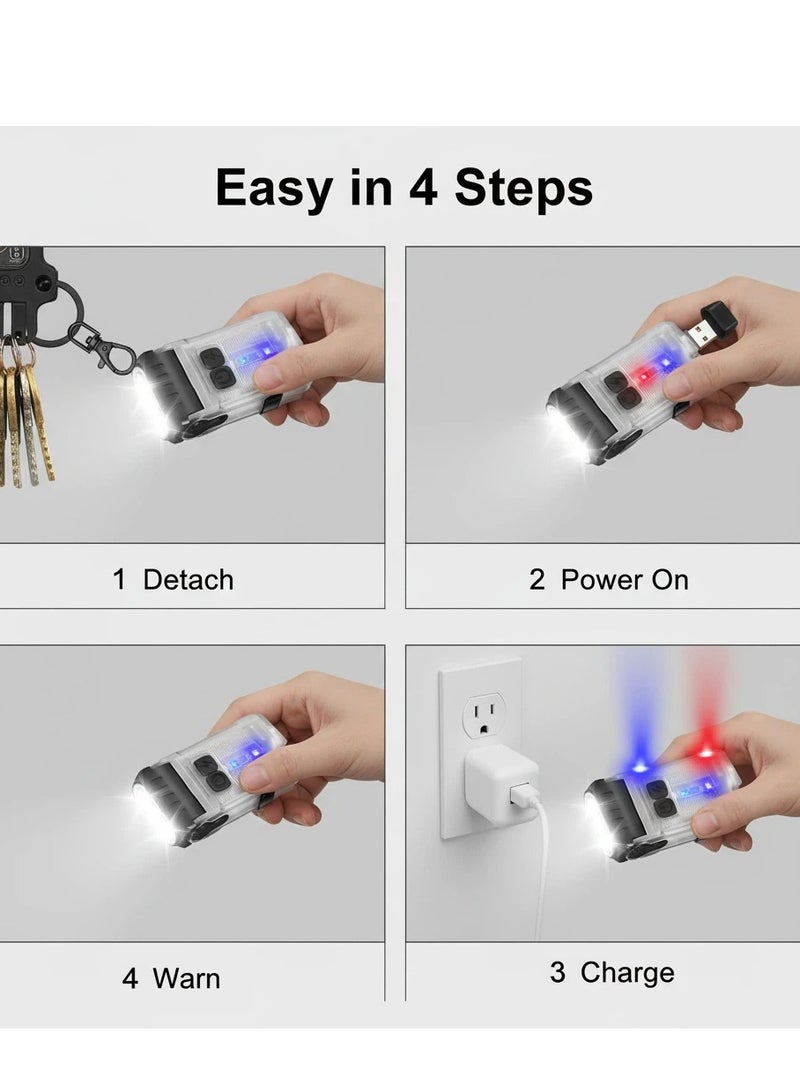 Easy in 4 Steps

1 Detach

2 Power On

4 Warn

3 Charge