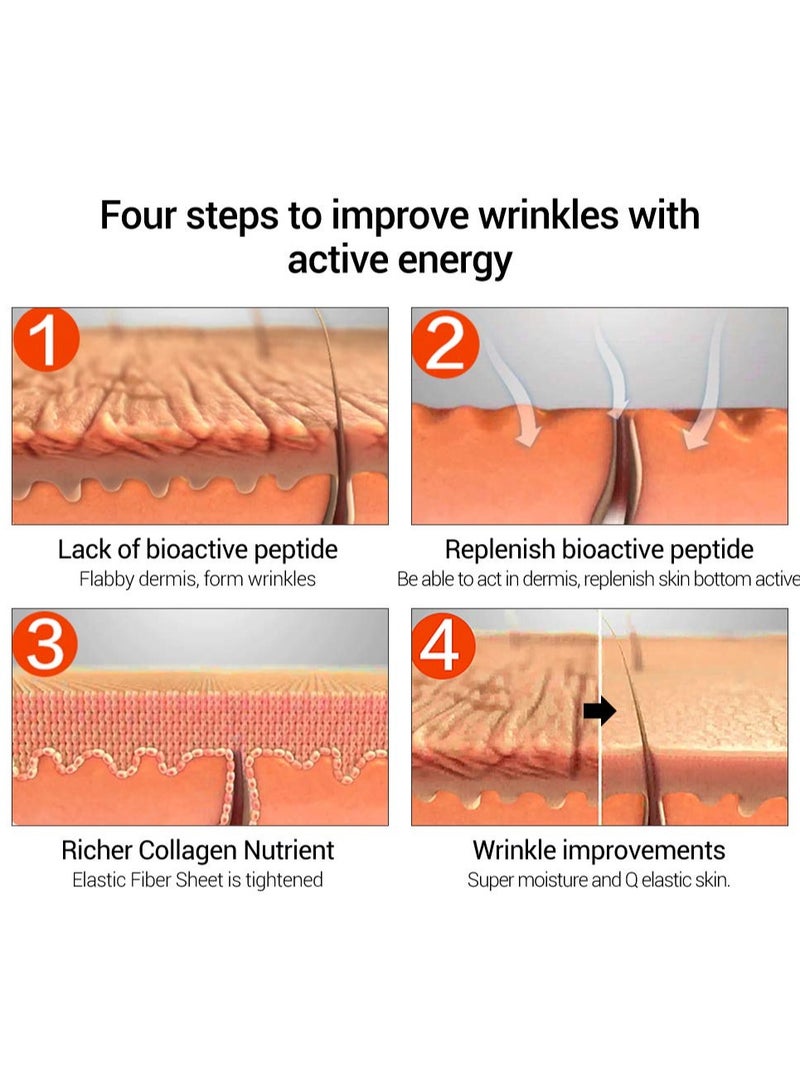 Four steps to improve wrinkles with active energy

1

Lack of bioactive peptide
Flabby dermis, form wrinkles

2

Replenish bioactive peptide
Be able to act in dermis, replenish skin bottom active

3

Richer Collagen Nutrient
Elastic Fiber Sheet is tightened

4

Wrinkle improvements
Super moisture and Q elastic skin.