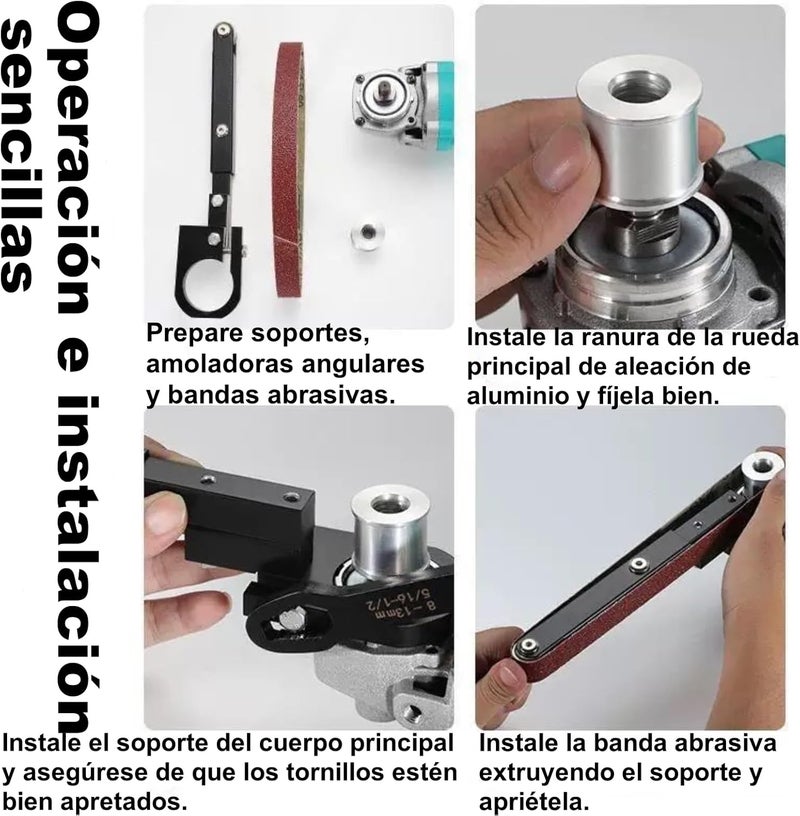 Operación e instalación sencillas

Prepare soportes, amoladoras angulares y bandas abrasivas.

Instale la ranura de la rueda principal de aleación de aluminio y fíjela bien.

8-13mm 5/16-1/2

Instale el soporte del cuerpo principal y asegúrese de que los tornillos estén bien apretados.

Instale la banda abrasiva extruyendo el soporte y apriétela.