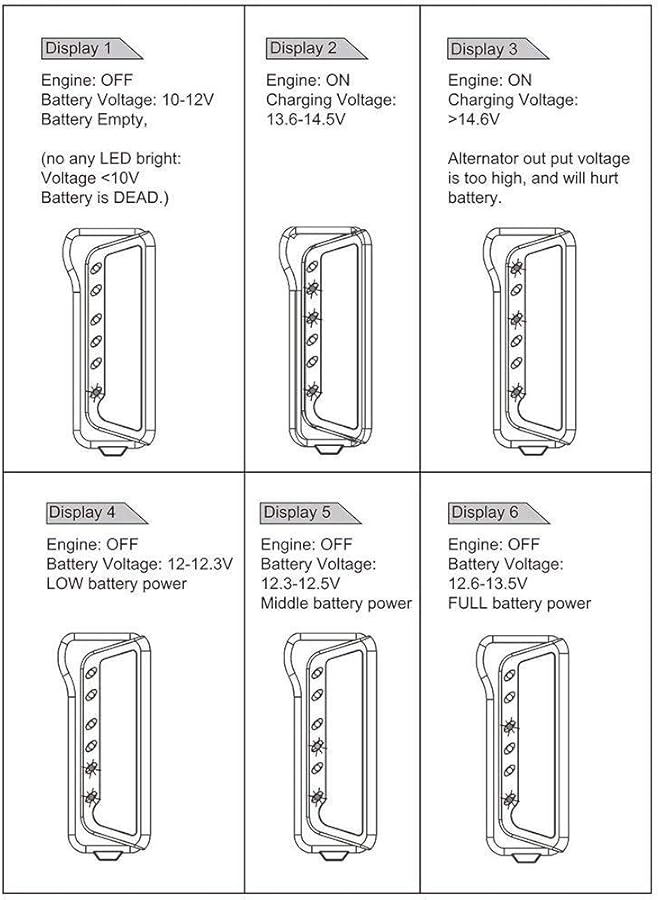 Display 1

Engine: OFF
Battery Voltage: 10-12V
Battery Empty,

(no any LED bright:
Voltage <10V
Battery is DEAD.)

Display 2

Engine: ON
Charging Voltage:
13.6-14.5V

Display 3

Engine: ON
Charging Voltage:
>14.6V

Alternator out put voltage is too high, and will hurt battery.

Display 4

Engine: OFF
Battery Voltage: 12-12.3V
LOW battery power

Display 5

Engine: OFF
Battery Voltage:
12.3-12.5V
Middle battery power

Display 6

Engine: OFF
Battery Voltage:
12.6-13.5V
FULL battery power